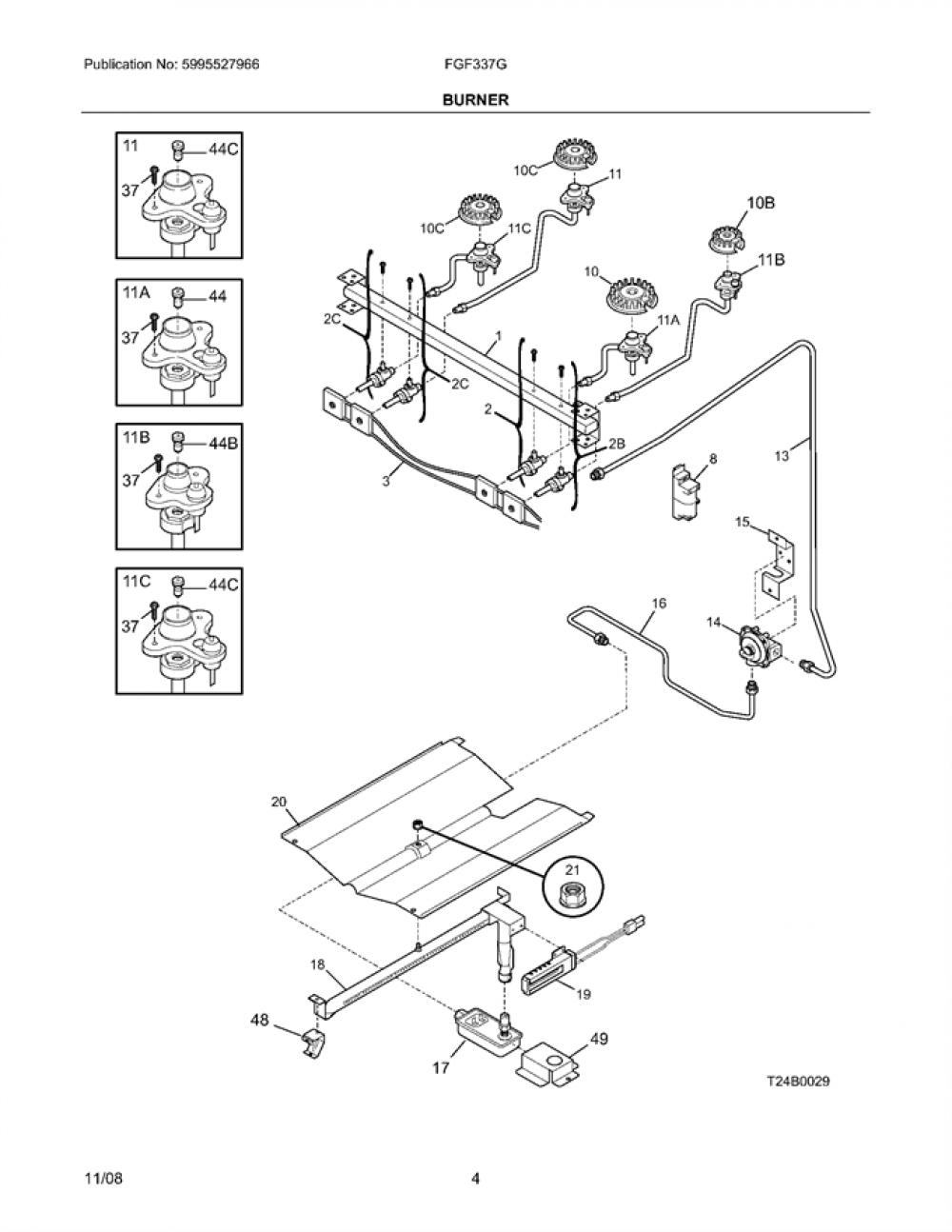 Publication No: 5995527966

FGF337G

BURNER

11
44C
37

11A
44
37

11B
44B
37

11C
44C
37

10C
11
10C
11C
10B
11B
10
11A
2C
1
2C
2
2B
3
8
13
15
16
14
20
21
18
19
48
17
49

T24B0029

11/08

4