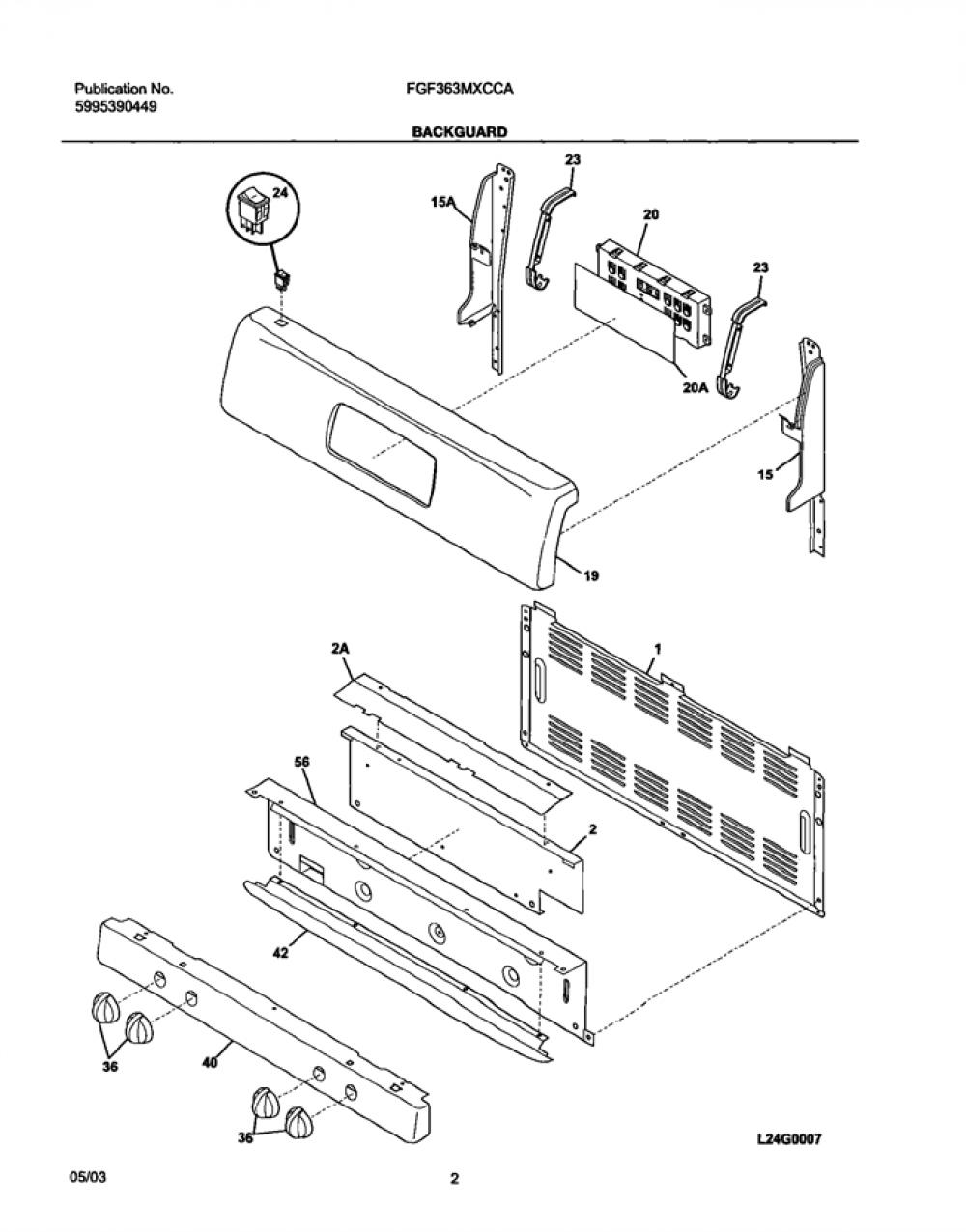 Publication No.
5995390449

FGF363MXCCA

BACKGUARD

24
15A
23
20
23
20A
15
19
2A
1
56
2
42
36
40
36

L24G0007

05/03

2