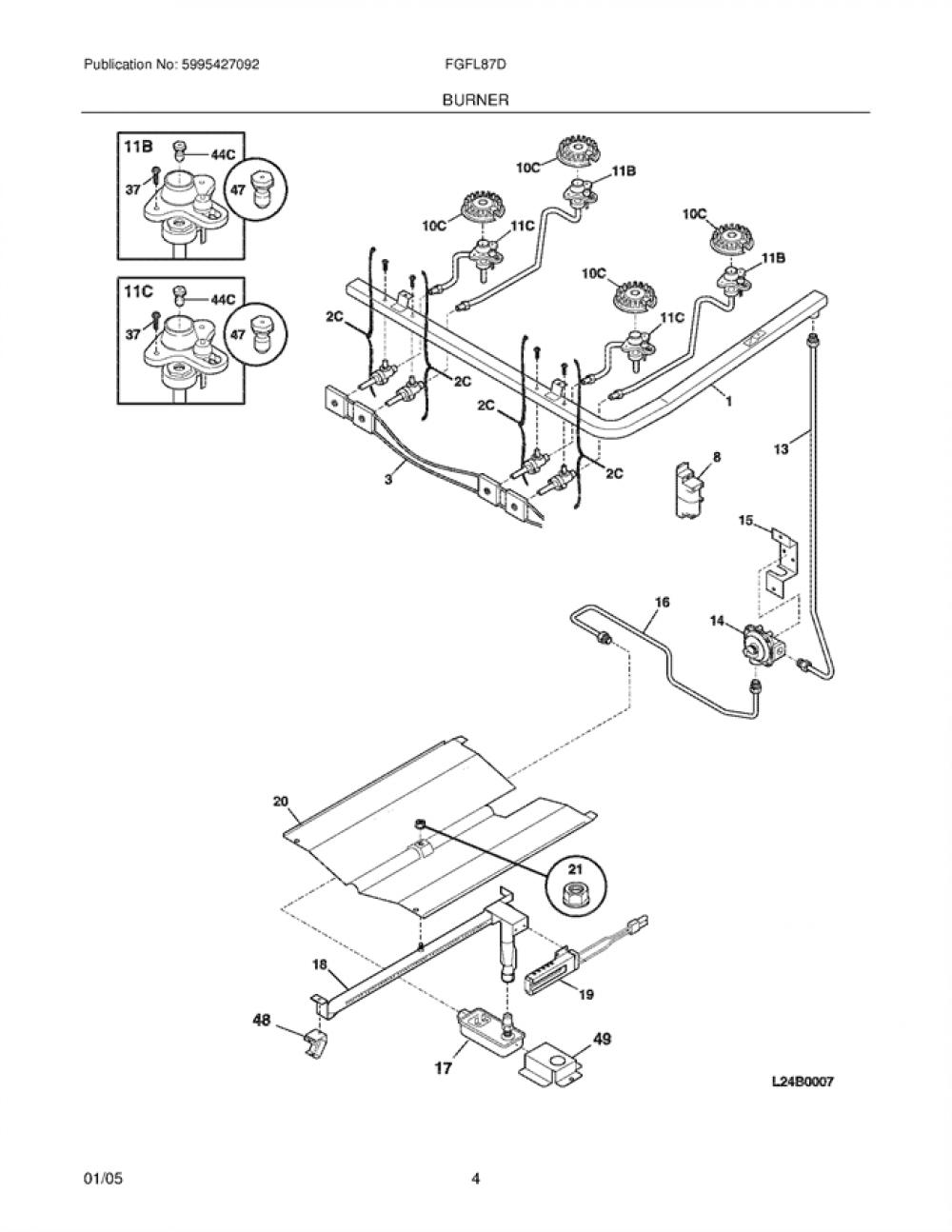 Publication No: 5995427092

FGFL87D

BURNER

11B
44C
37
47

11C
44C
37
47

10C
11B
10C
11C
10C
11B
10C
11C
2C
2C
2C
2C
1
3
8
13
15
16
14
20
21
18
19
48
17
49

L24B0007

01/05

4