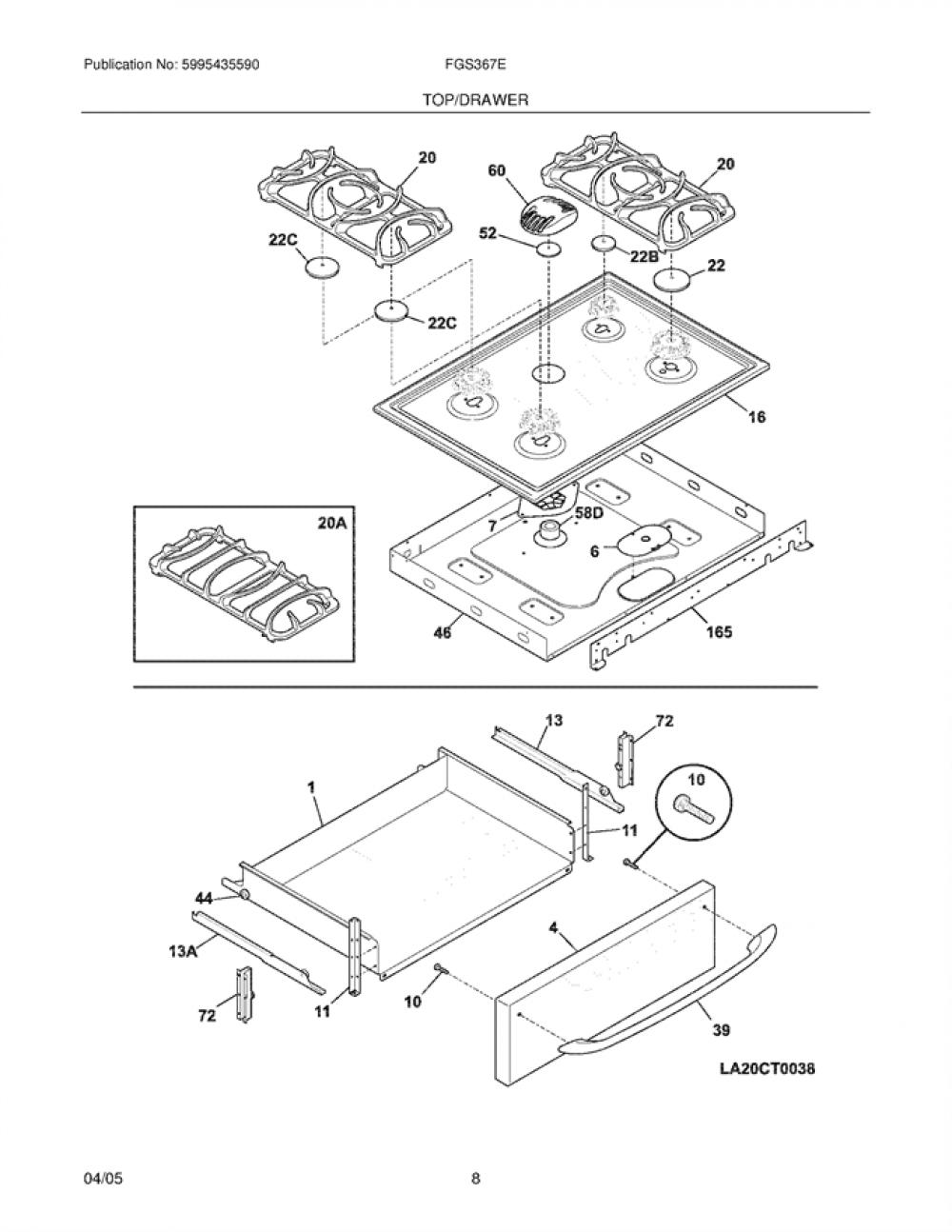 Publication No: 5995435590

FGS367E

TOP/DRAWER

20
60
20
22C
52
22B
22
22C
16
20A
7
58D
6
46
165
13
72
1
10
11
44
4
13A
72
11
10
39
LA20CT0038

04/05

8