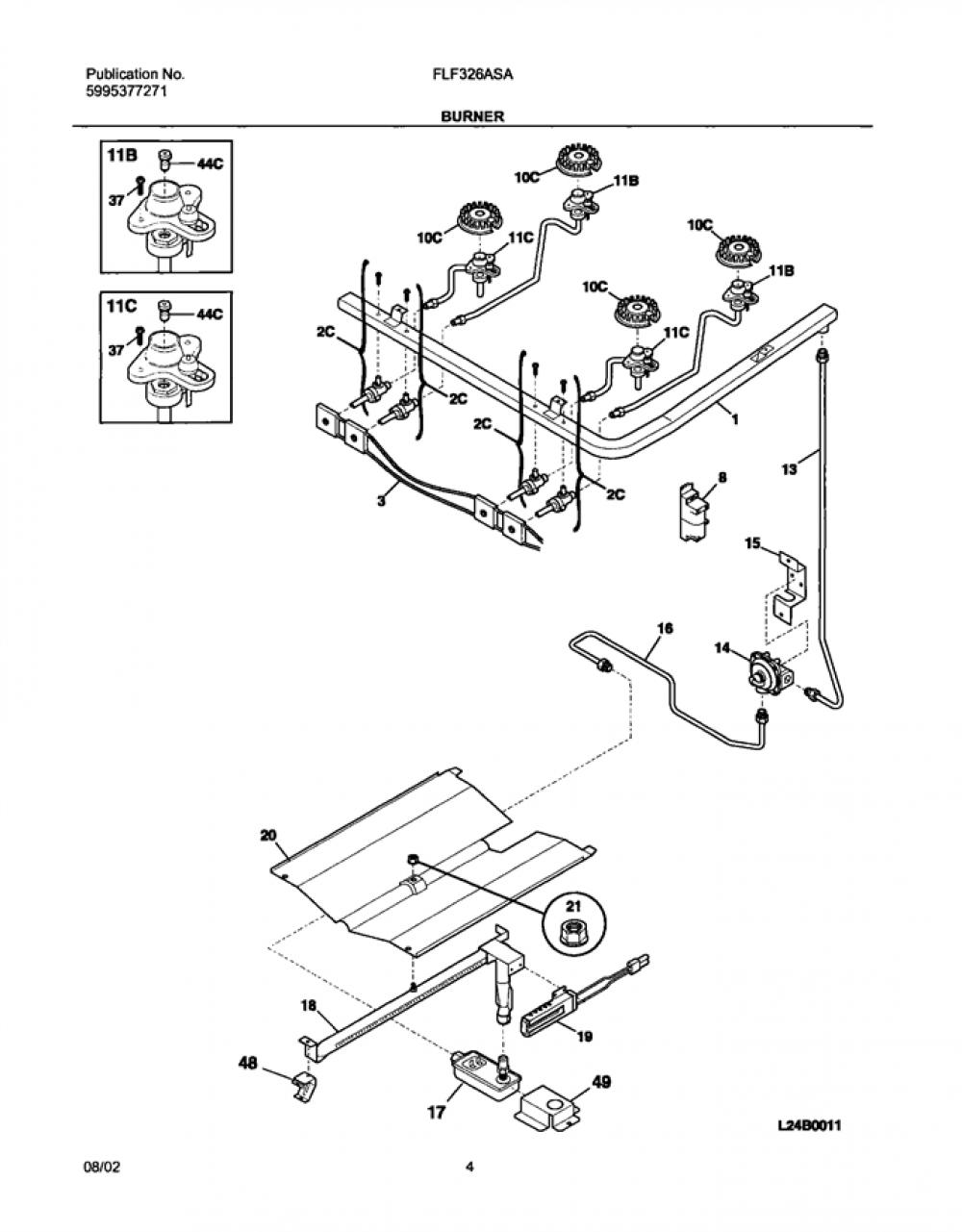 Publication No.
5995377271

FLF326ASA

BURNER

11B
44C
37

11C
44C
37

10C
11B
10C
11C
10C
11B
10C
11C
2C
2C
2C
2C
1
3
8
13
15
16
14
20
21
18
19
48
17
49

L24B0011

08/02

4