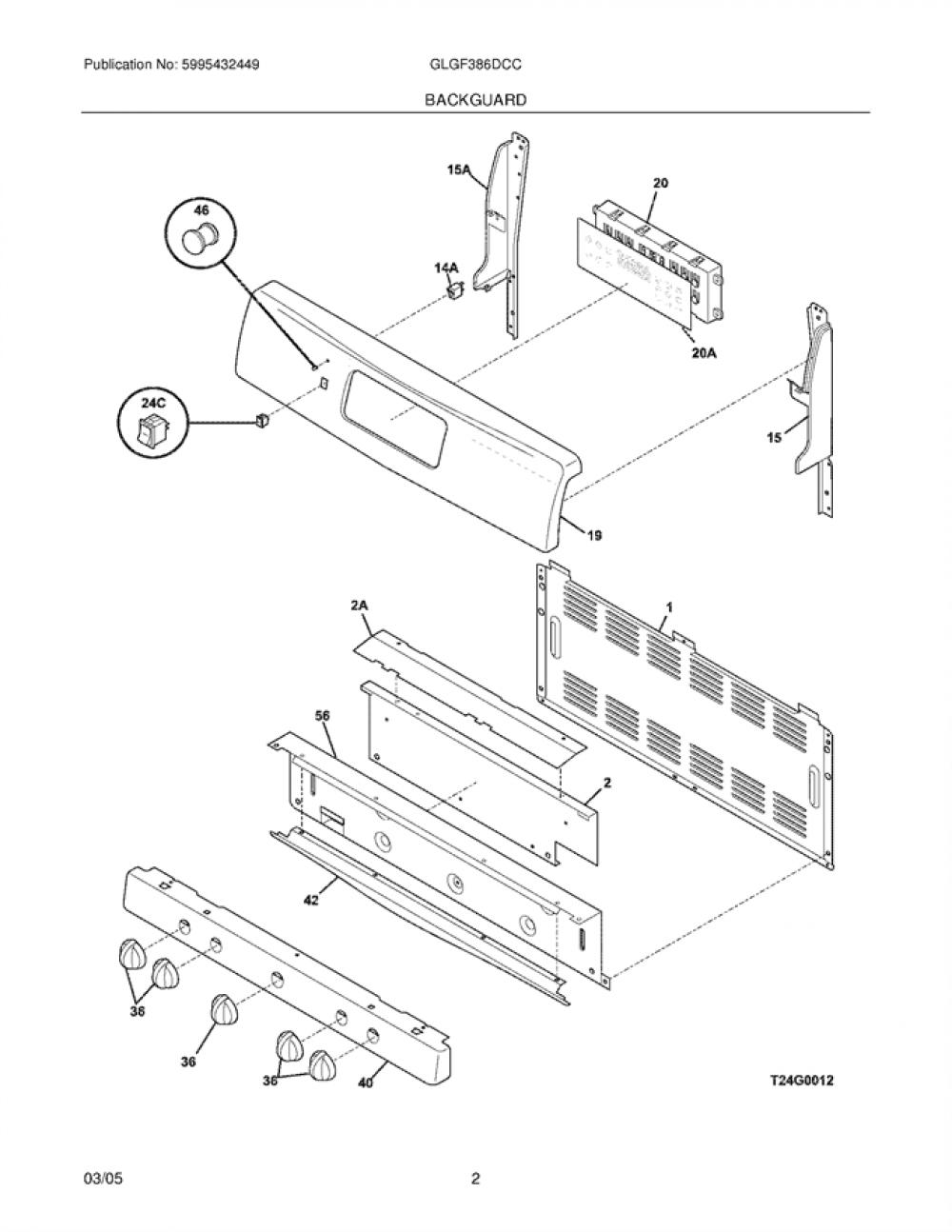 Publication No: 5995432449

GLGF386DCC

BACKGUARD

15A

20

46

14A

20A

24C

15

19

2A

1

56

2

42

36

36

36

40

T24G0012

03/05

2