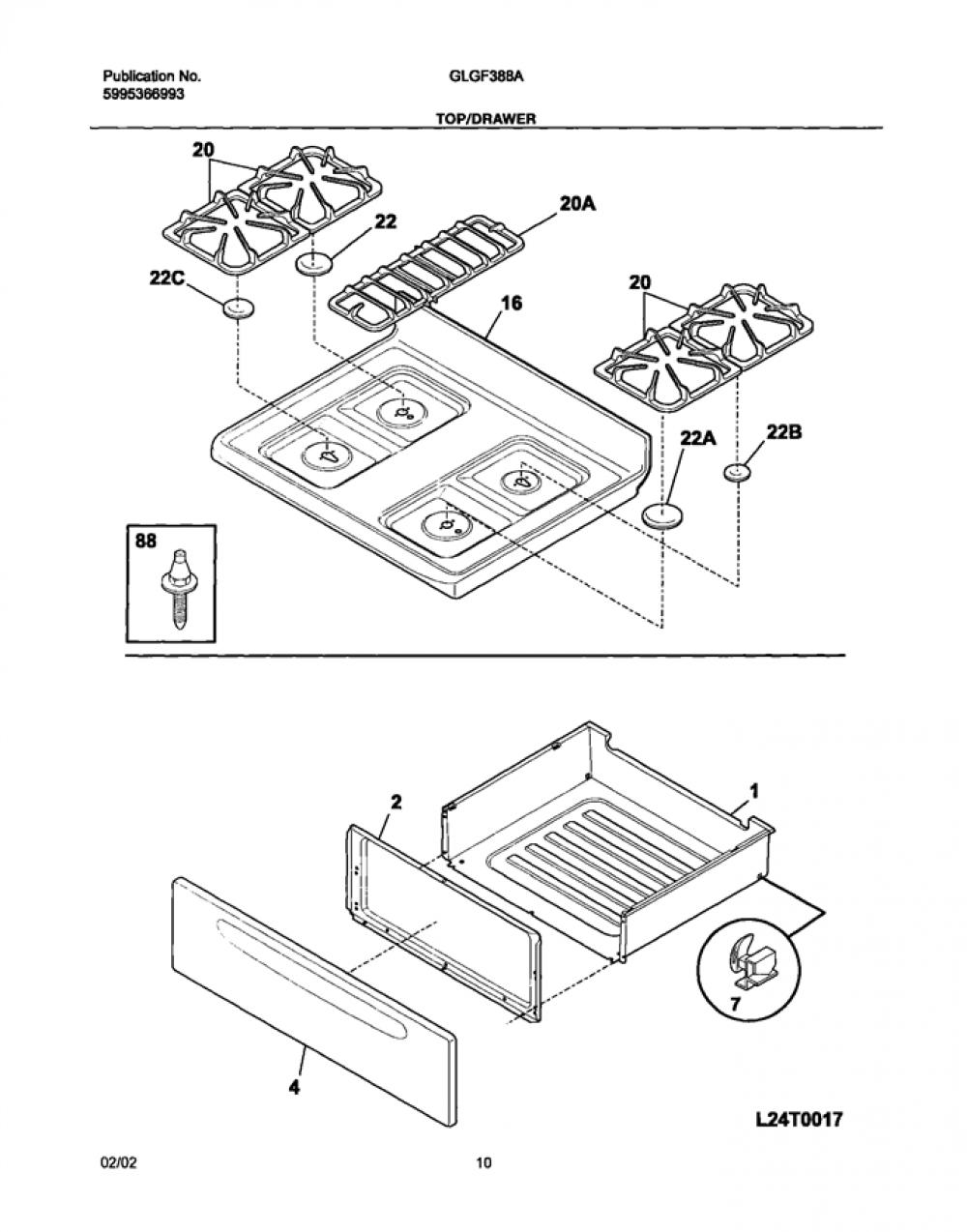 Publication No.
5995366993

GLGF388A

TOP/DRAWER

20
22
20A
22C
16
20
22A
22B
88

2
1
7
4

L24T0017

02/02

10