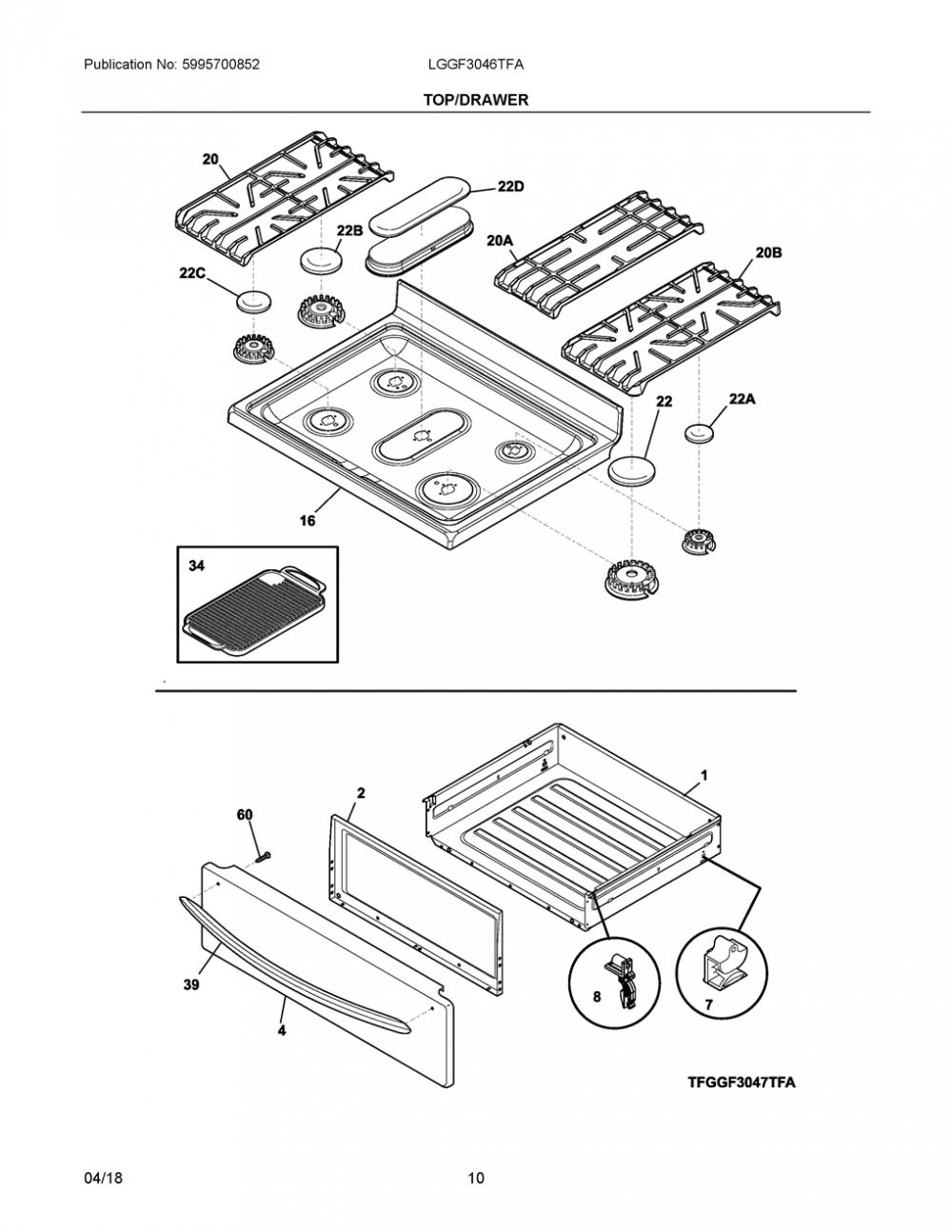 Publication No: 5995700852

LGGF3046TFA

TOP/DRAWER

20

22D

22B

20A

20B

22C

22

22A

16

34

1

2

60

39

4

8

7

TFGGF3047TFA

04/18

10