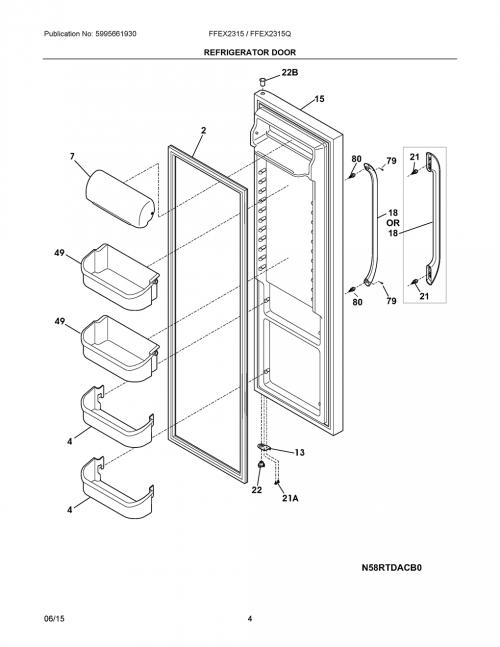 Publication No: 5995661930 FFEX2315 / FFEX2315Q

REFRIGERATOR DOOR

22B
15
2
7
80
79
21
18
OR
18
49
80
79
21
49
4
13
22
21A
4

N58RTDACB0

06/15 4