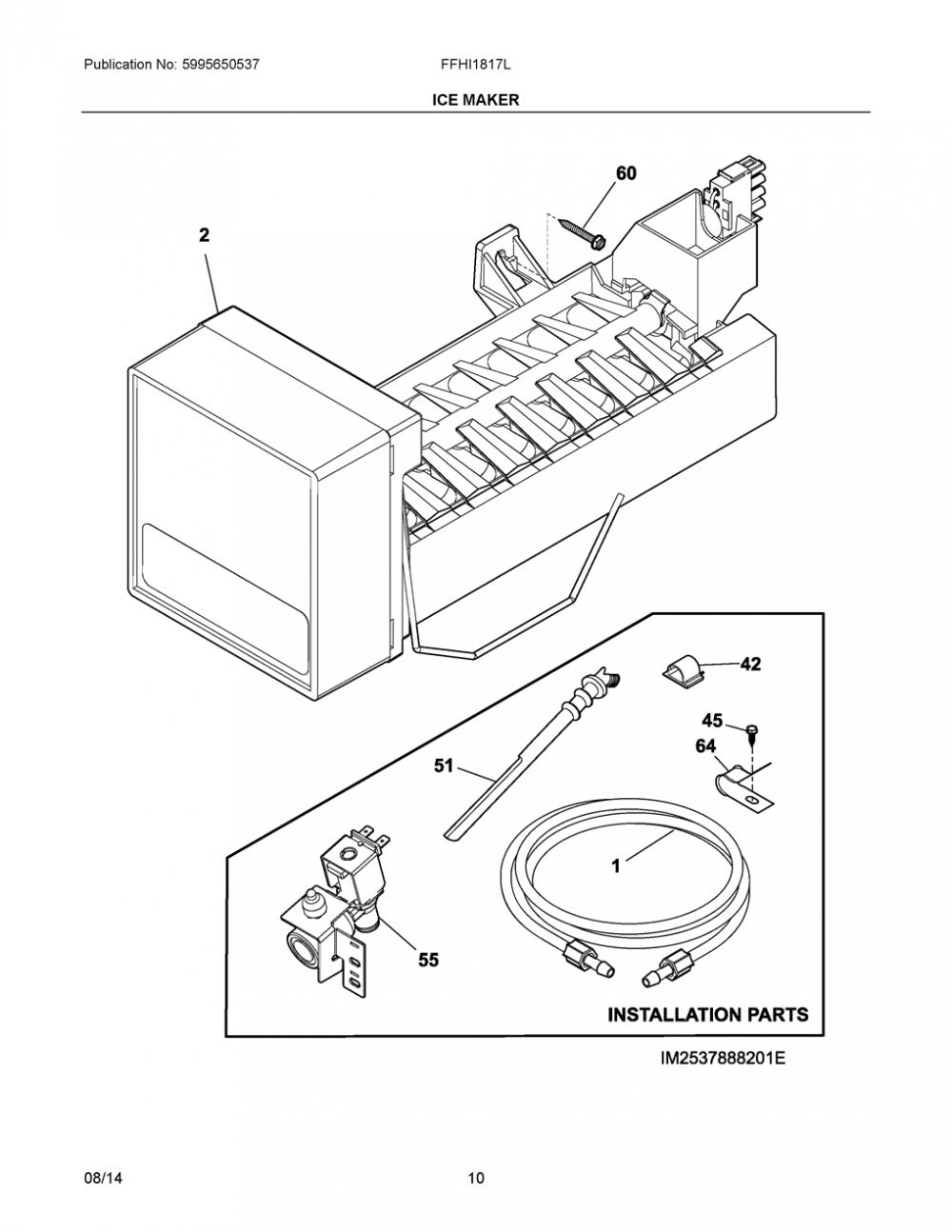 Publication No: 5995650537

FFHI1817L

ICE MAKER

60

2

42

45

64

51

1

55

INSTALLATION PARTS

IM2537888201E

08/14

10