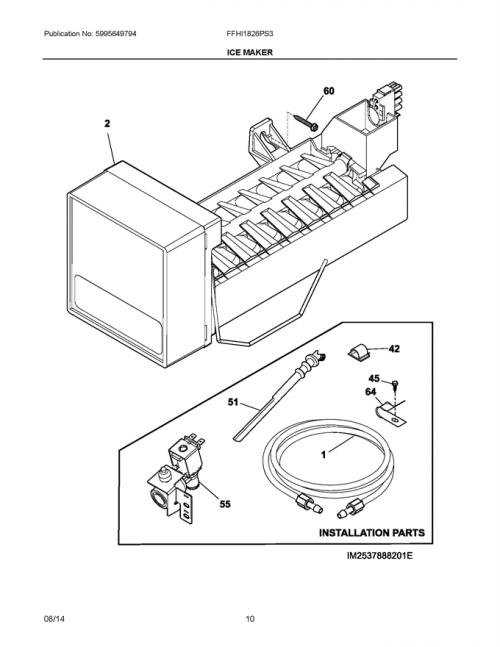 Publication No: 5995649794

FFHI1826PS3

ICE MAKER

60

2

42

45

64

51

1

55

INSTALLATION PARTS

IM2537888201E

08/14

10