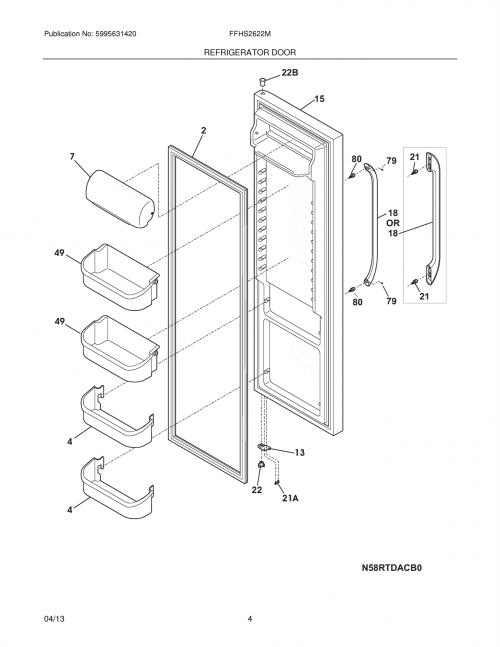 Publication No: 5995631420 FFHS2622M

REFRIGERATOR DOOR

22B

15

2

7

80

79

21

18

OR

18

49

80

79

21

49

4

13

22

21A

4

N58RTDACB0

04/13 4