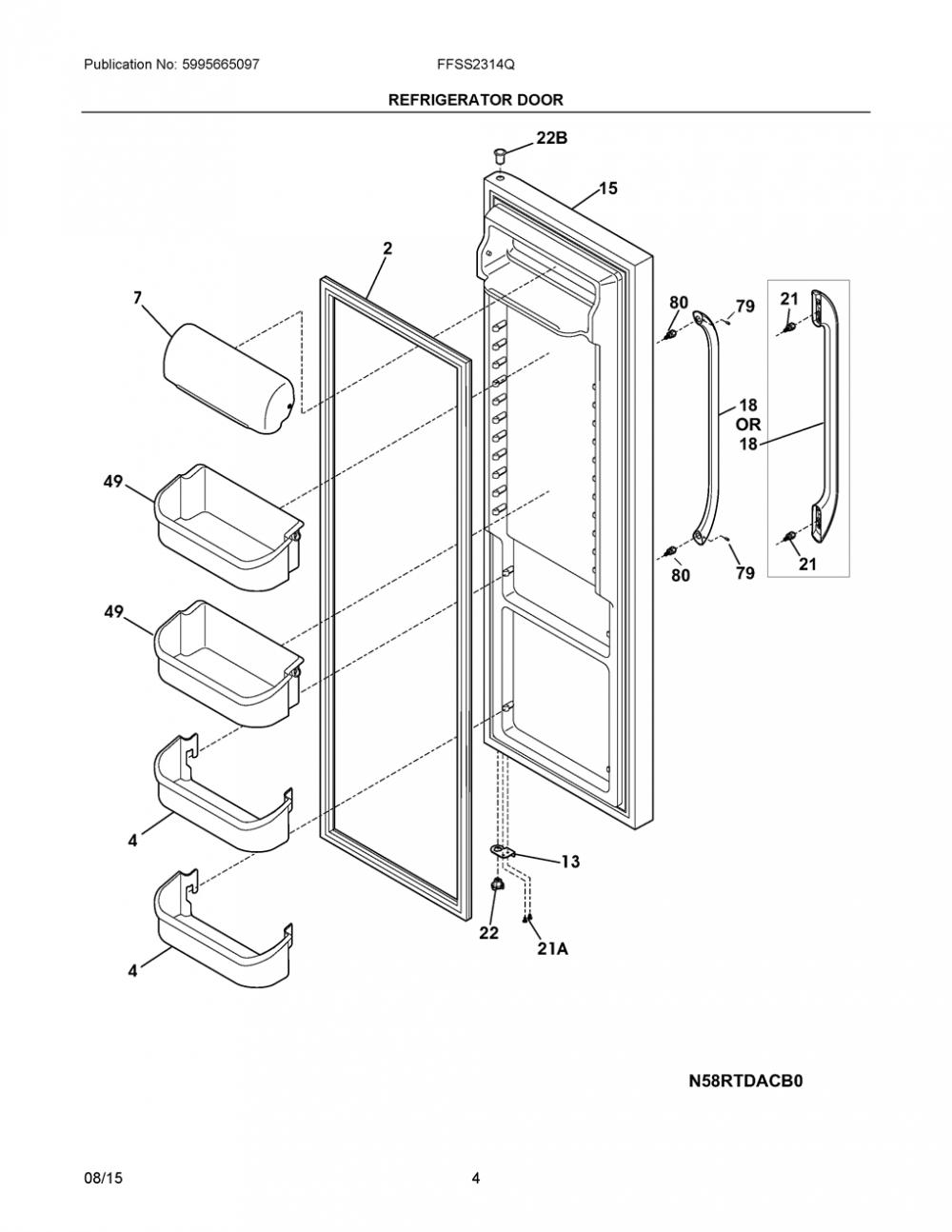 Publication No: 5995665097

FFSS2314Q

REFRIGERATOR DOOR

22B

15

2

7

80

79

21

18
OR
18

49

80

79

21

49

4

13

22

21A

4

N58RTDACB0

08/15

4