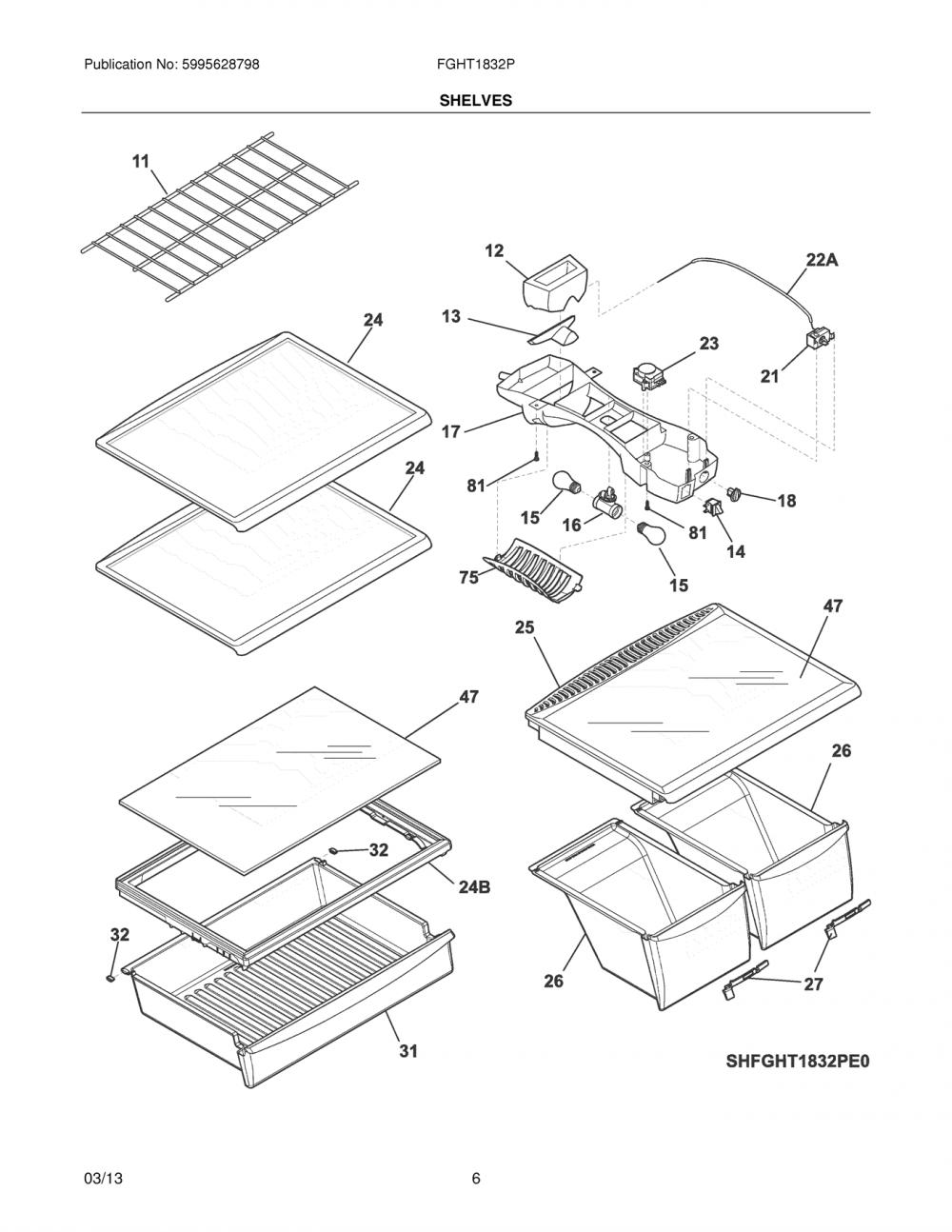 Publication No: 5995628798

FGHT1832P

SHELVES

11

12

22A

24

13

23

21

17

24

81

18

15

16

81

14

75

15

47

25

47

26

32

24B

32

26

27

31

SHFGHT1832PE0

03/13

6