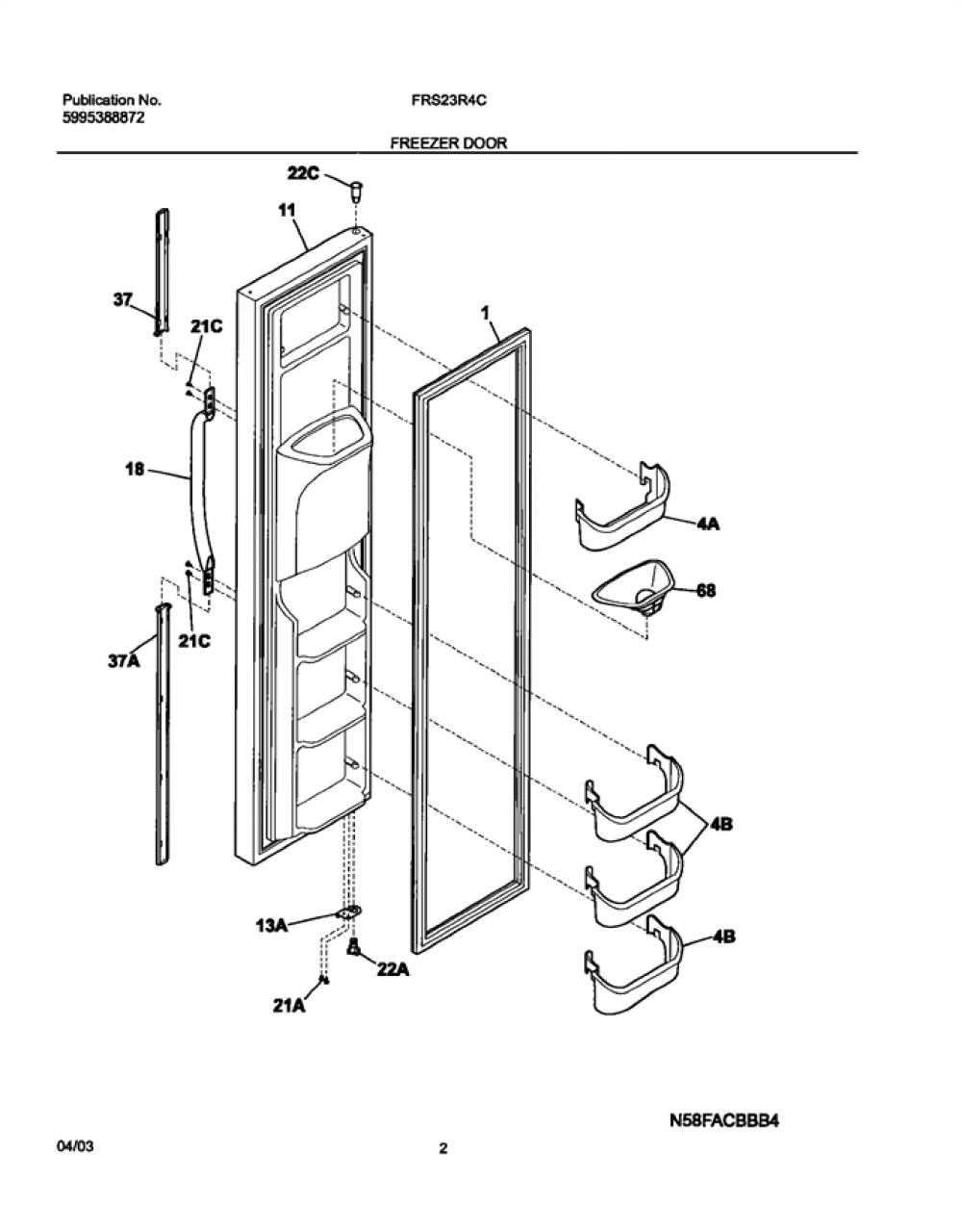 Publication No.
5995388872

FRS23R4C

FREEZER DOOR

22C
11
37
21C
1
18
4A
68
21C
37A
4B
13A
4B
22A
21A

N58FACBBB4

04/03

2