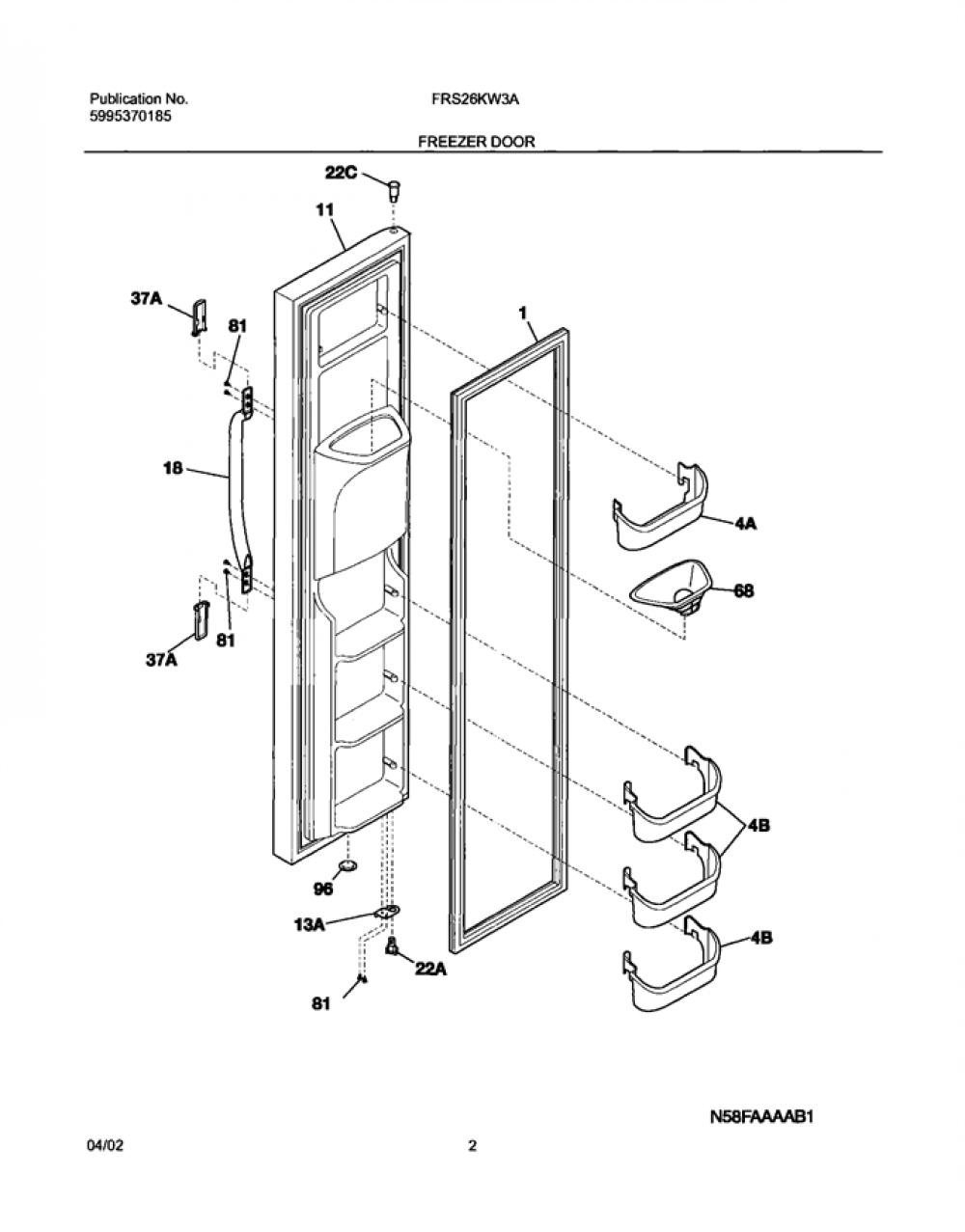 Publication No.
5995370185

FRS26KW3A

FREEZER DOOR

22C
11
37A
81
1
18
4A
68
81
37A
4B
96
13A
22A
4B
81

N58FAAAAB1

04/02

2