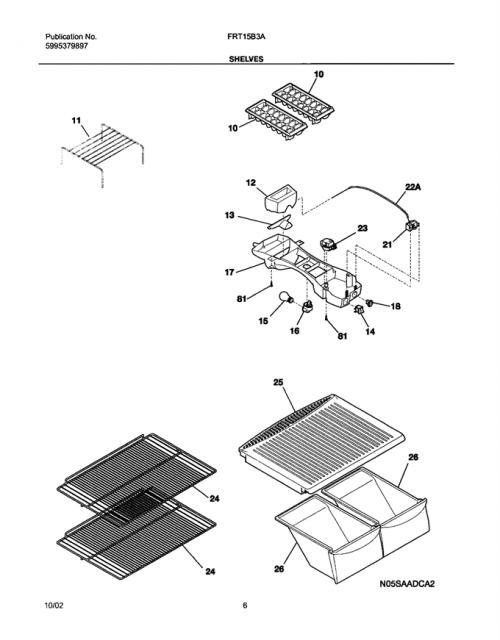 Publication No.
5995379897

FRT15B3A

SHELVES

10
10
11
12
22A
13
23
21
17
81
18
15
16
81
14
25
26
24
24
26
N05SAADCA2

10/02

6