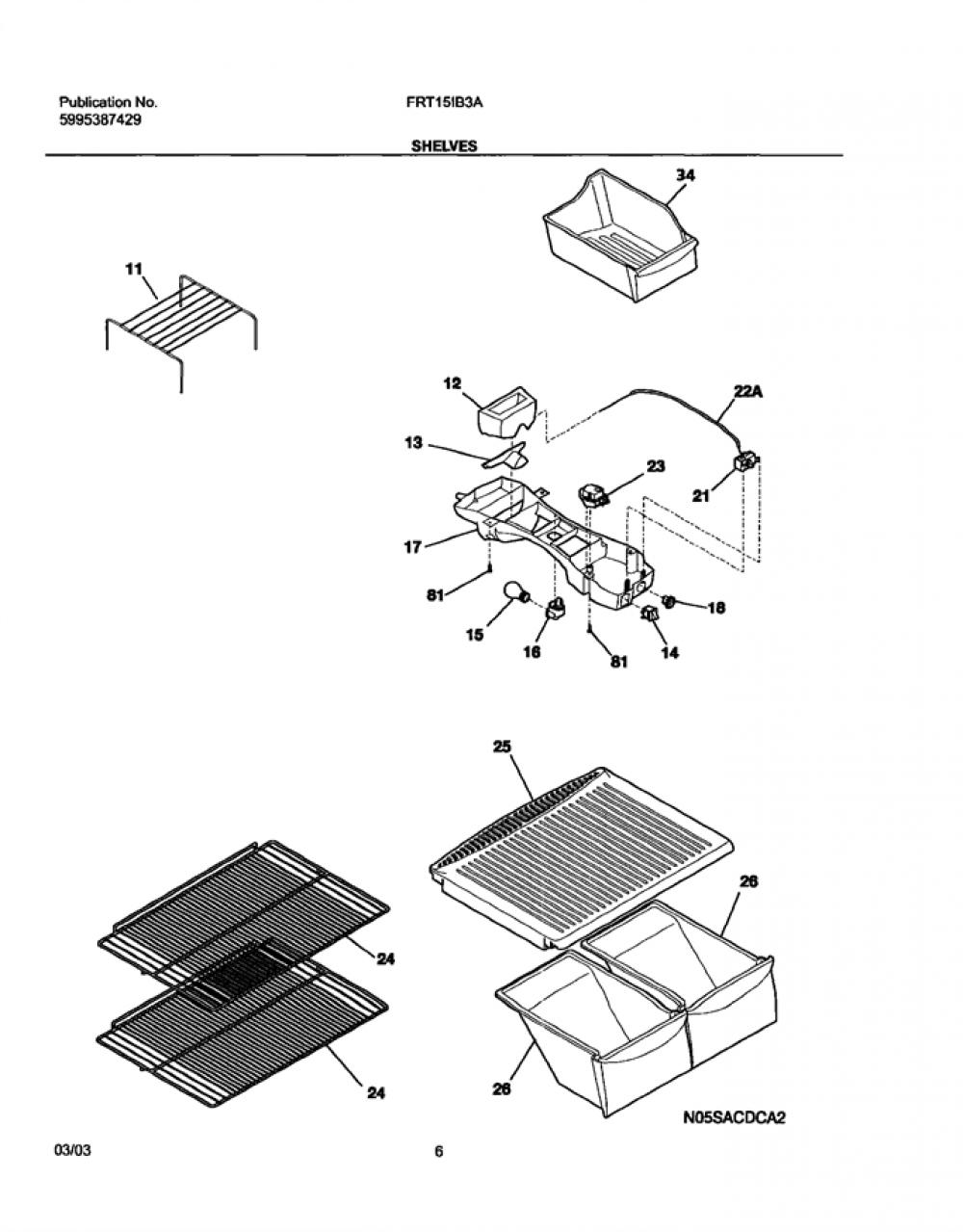 Publication No.
5995387429

FRT15IB3A

SHELVES

34

11

12

22A

13

23

21

17

81

18

15

16

81

14

25

26

24

24

26

N05SACDCA2

03/03

6