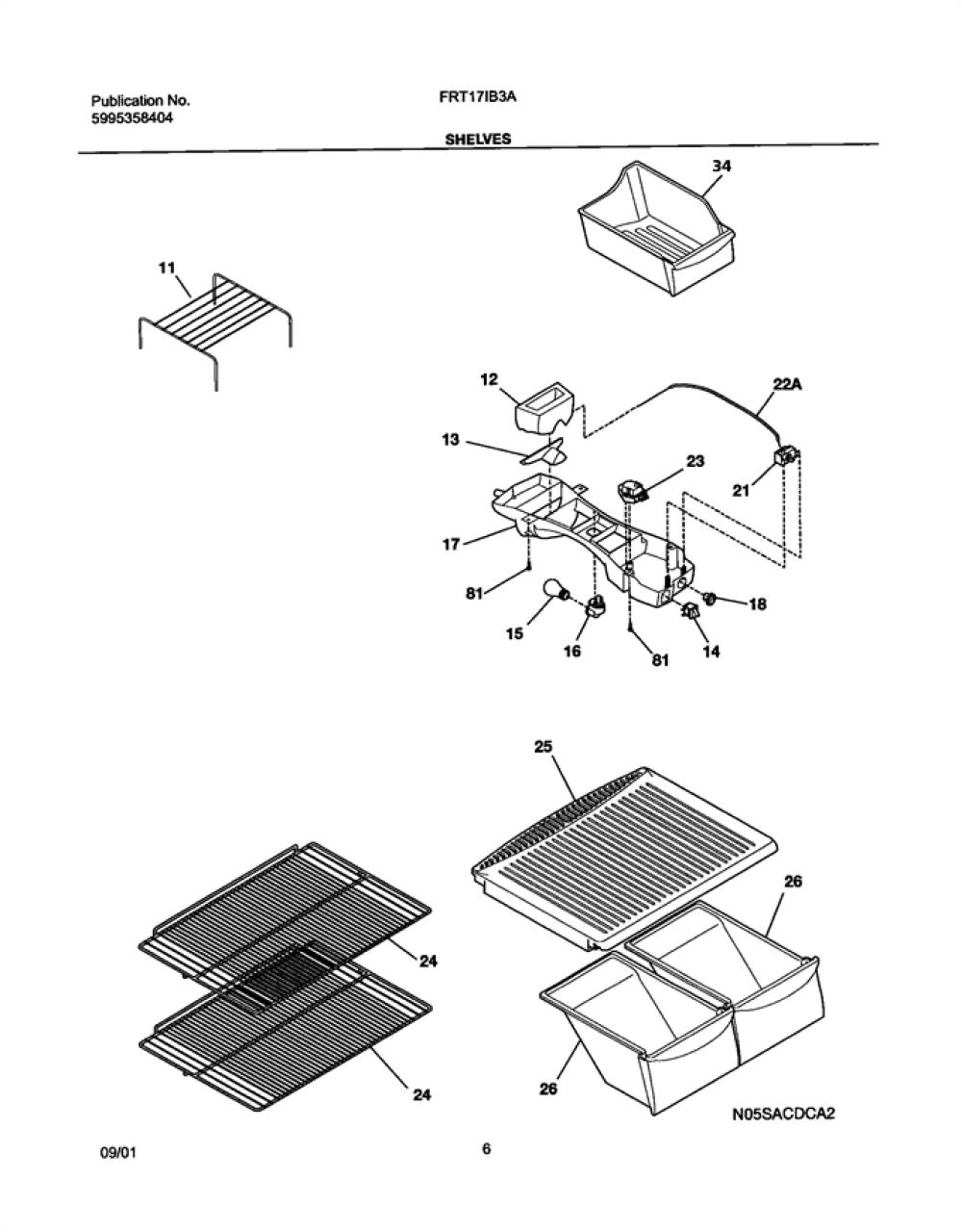 Publication No.
5995358404

FRT17IB3A

SHELVES

34

11

12

22A

13

23

21

17

81

18

15

16

81

14

25

26

24

24

26

N05SACDCA2

09/01

6