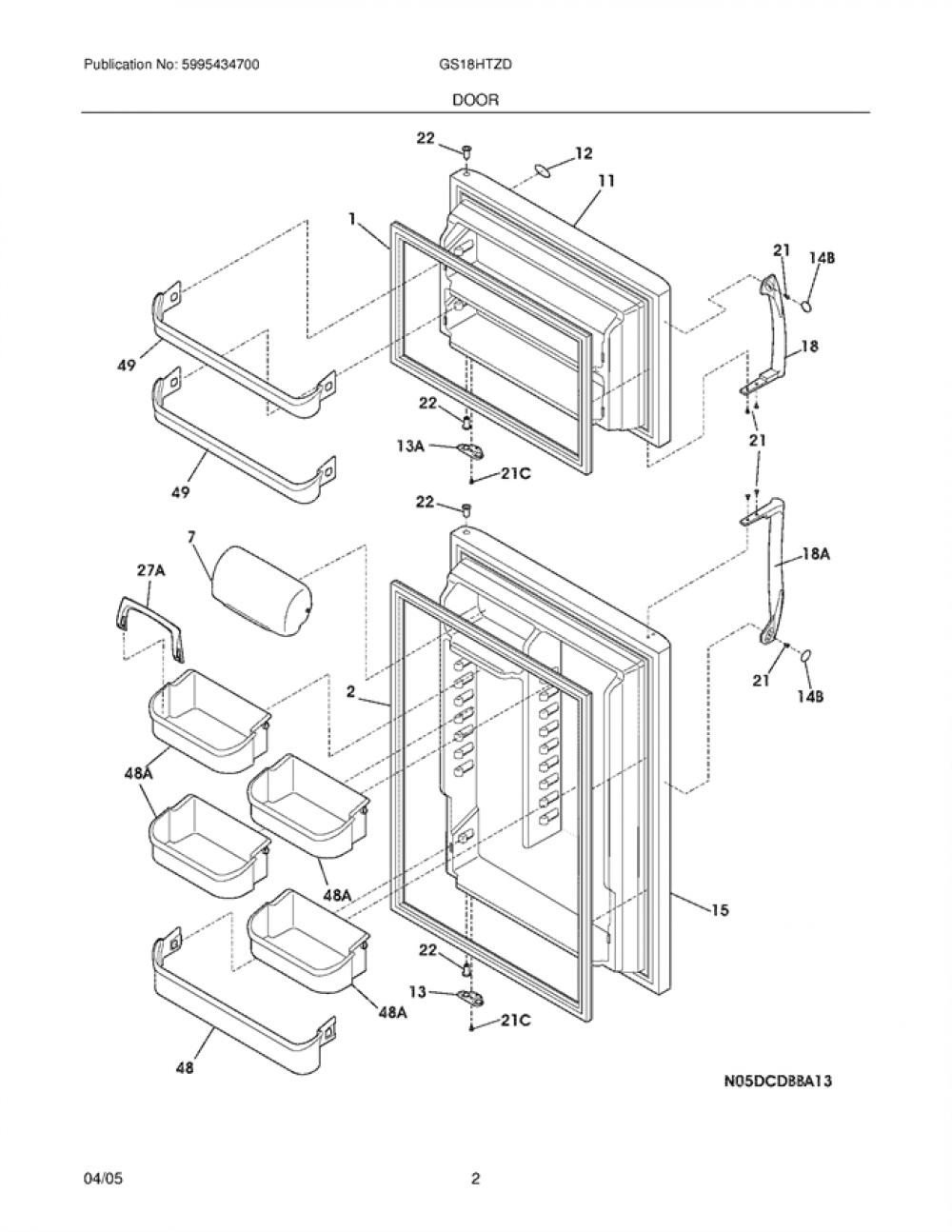 Publication No: 5995434700

GS18HTZD

DOOR

22
12
11
1
21
14B
18
49
22
13A
21C
21
49
22
7
27A
18A
2
21
14B
48A
48A
15
22
13
48A
21C
48

N05DCDBBA13

04/05

2