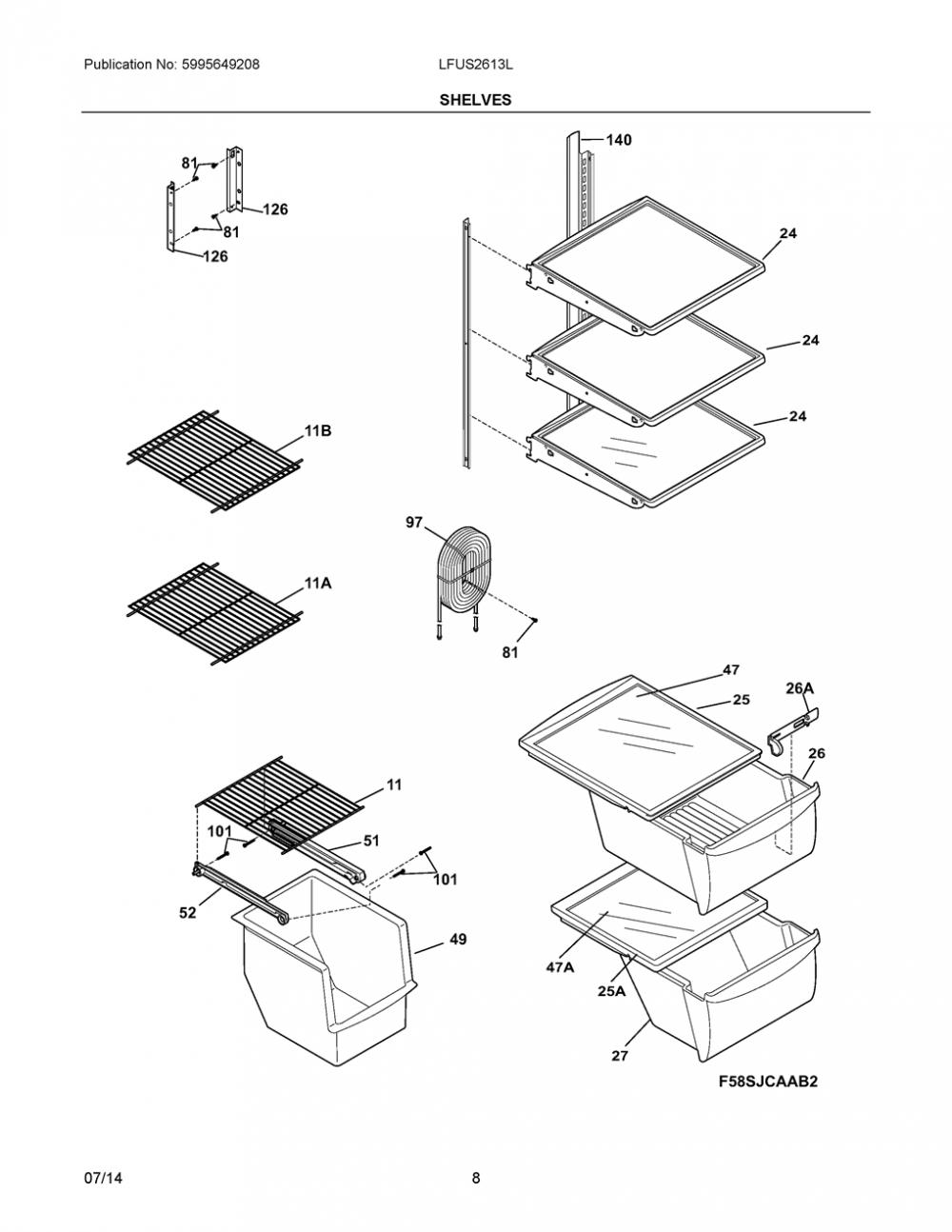 Publication No: 5995649208

LFUS2613L

SHELVES

81
126
81
126
140
24
24
24
11B
97
11A
81
47
26A
25
26
11
101
51
101
52
49
47A
25A
27
F58SJCAAB2

07/14

8