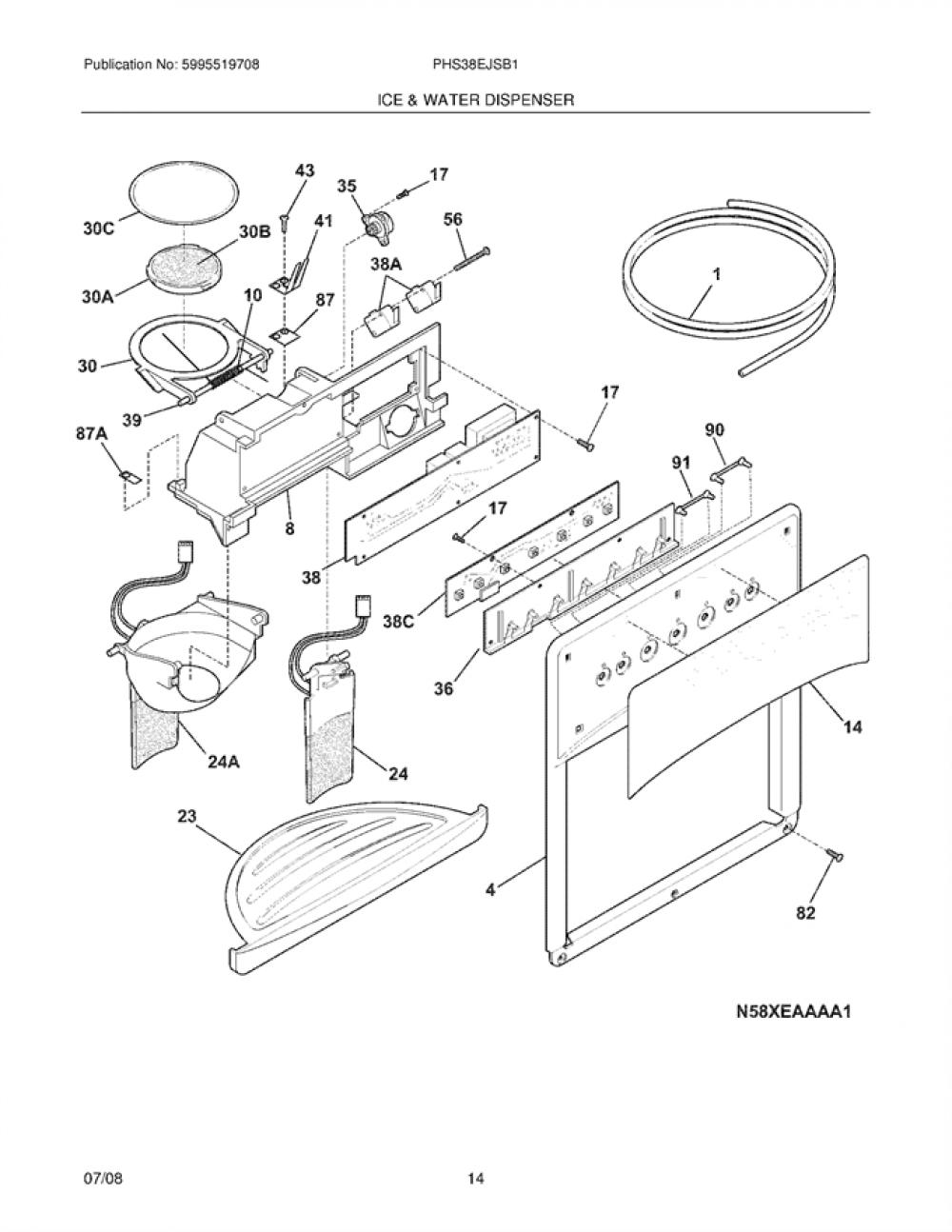 Publication No: 5995519708 PHS38EJSB1

ICE & WATER DISPENSER

43
35
17
30C
30B
41
56
38A
1
30A
10
87
30
39
17
87A
90
91
8
17
38
38C
36
14
24A
24
23
4
82

N58XEAAAA1

07/08 14