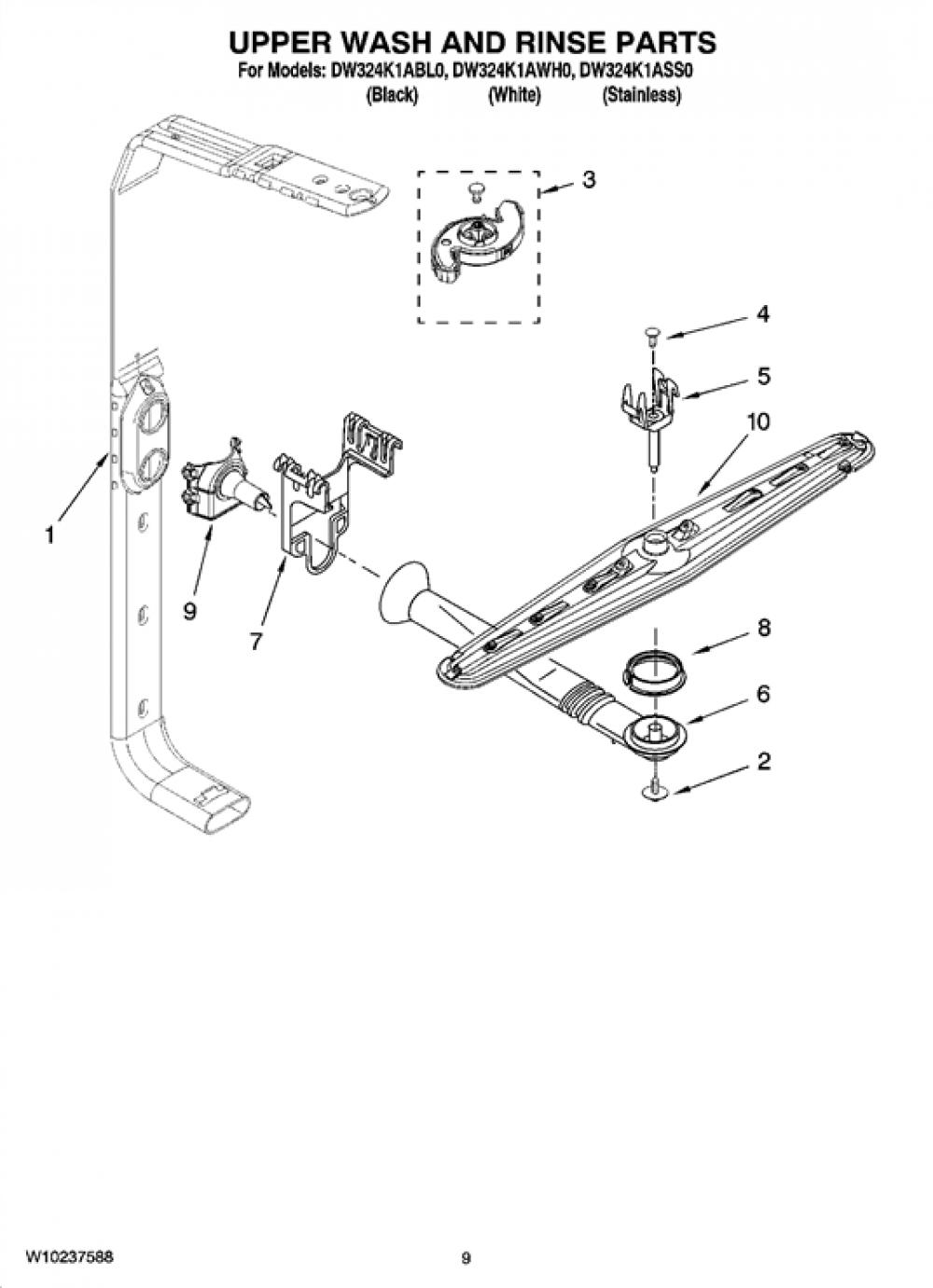 UPPER WASH AND RINSE PARTS
For Models: DW324K1ABL0, DW324K1AWH0, DW324K1ASS0
(Black) (White) (Stainless)

3
4
5
10
1
9
7
8
6
2

W10237588
9