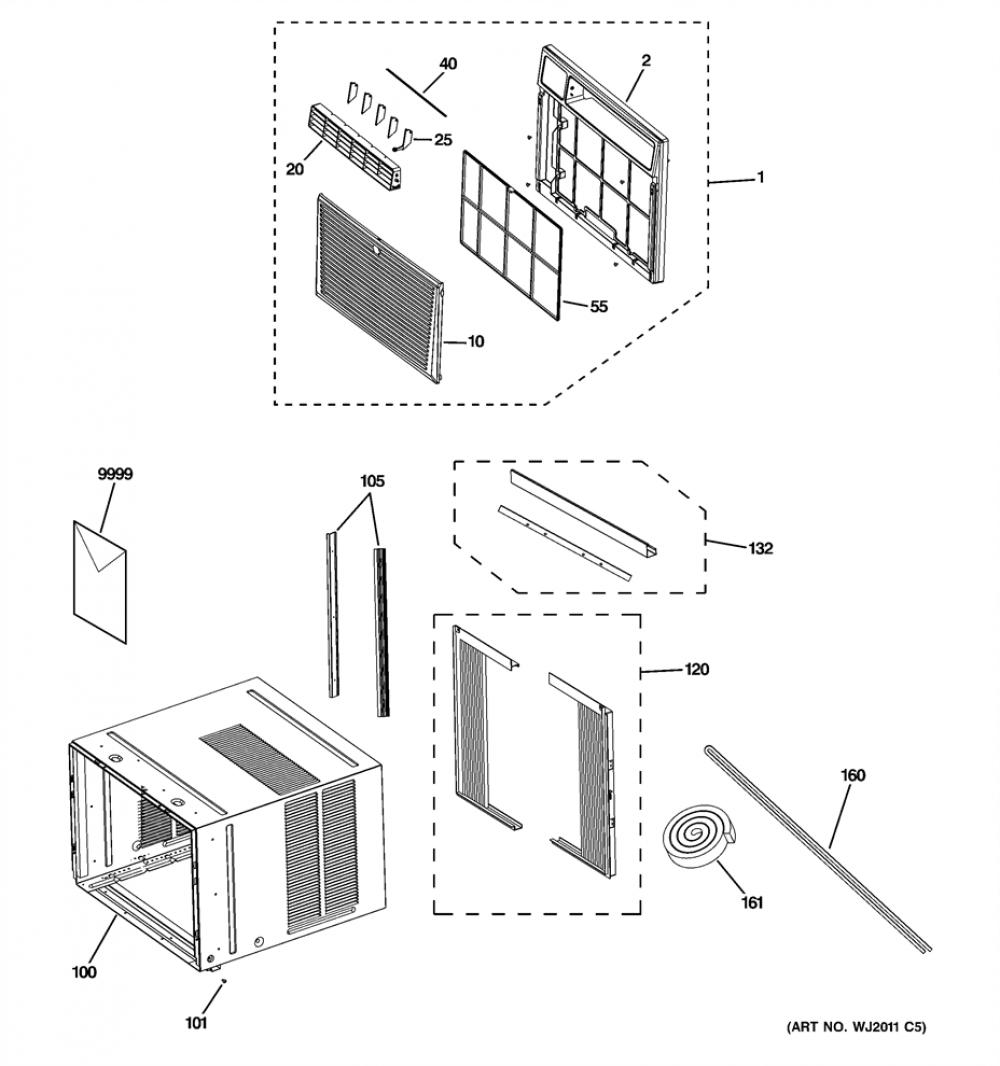 40
2
25
20
1
55
10
9999
105
132
120
160
161
100
101
(ART NO. WJ2011 C5)