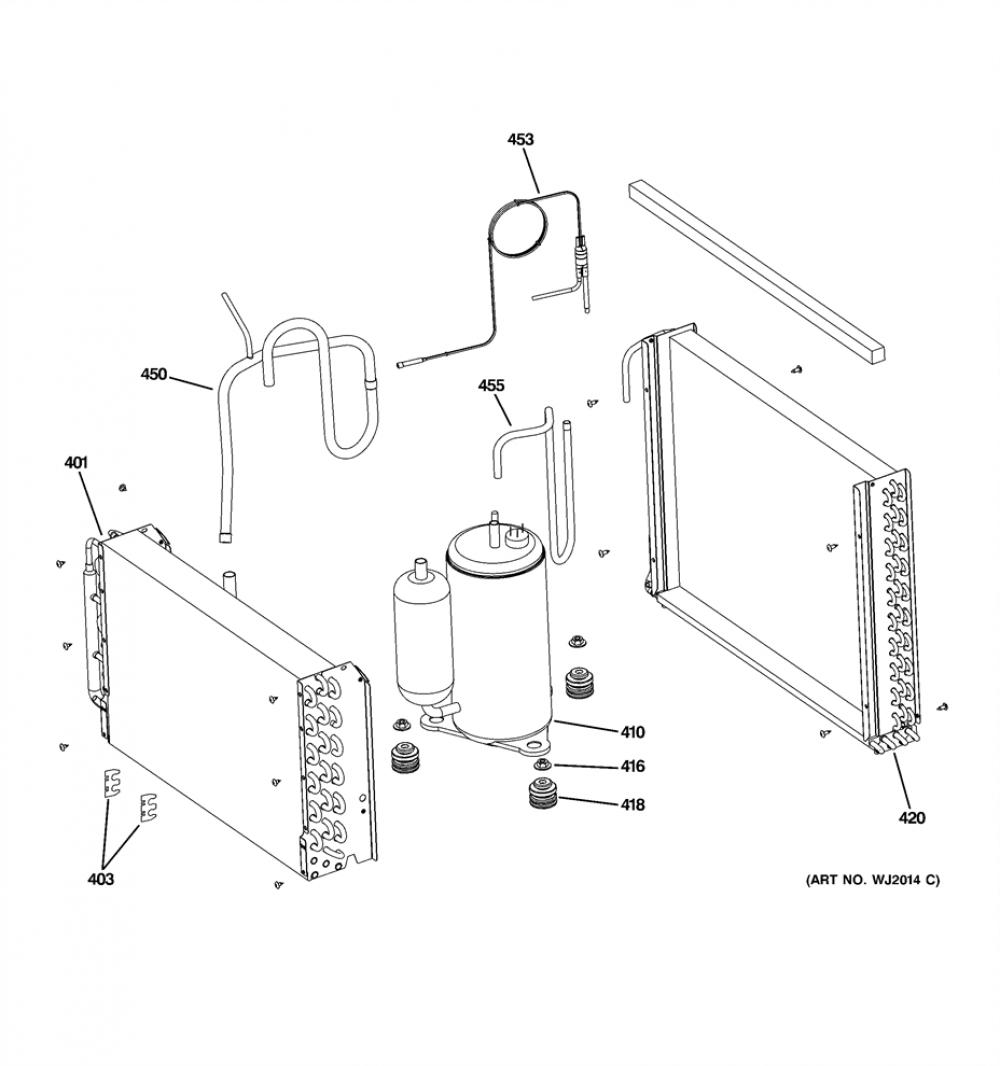 453

450

455

401

410

416

418

420

403

(ART NO. WJ2014 C)