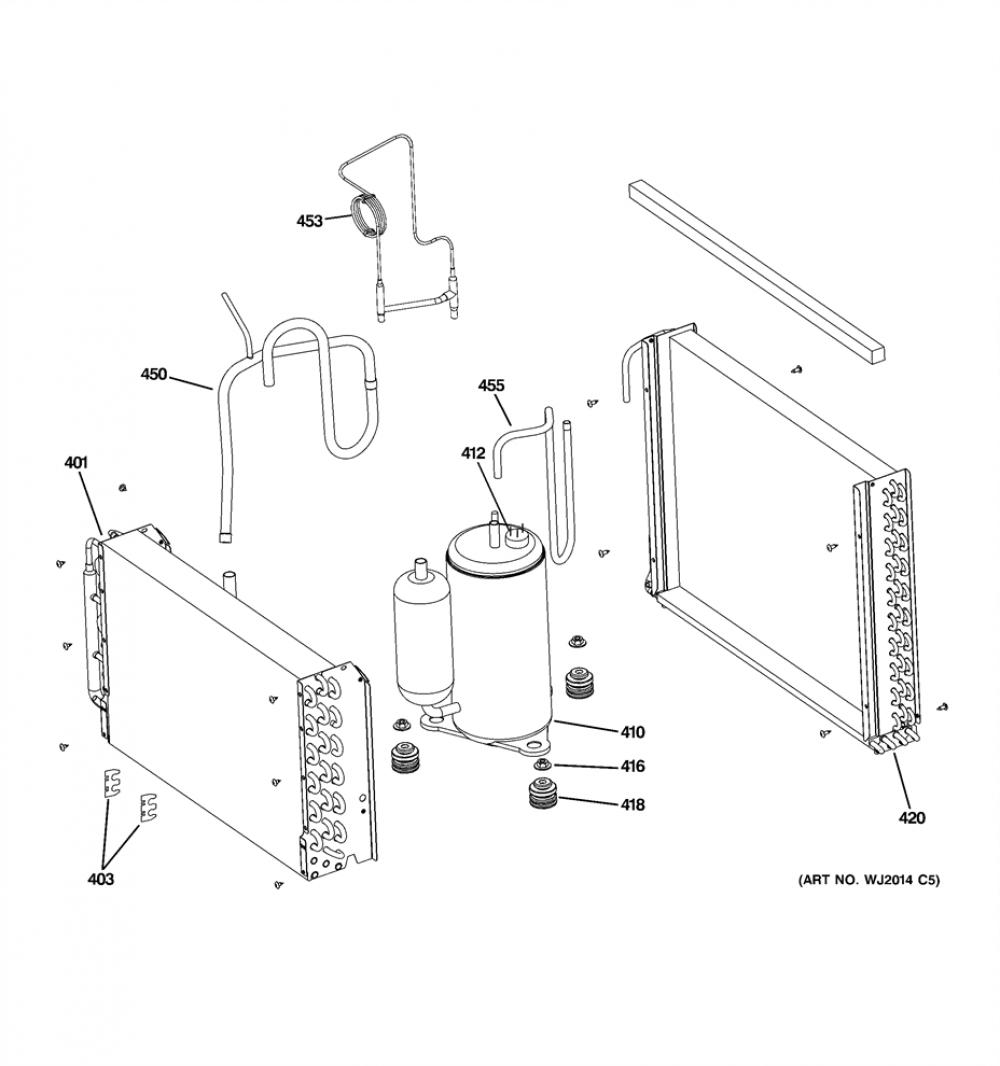 453

450

455

412

401

410

416

418

420

403

(ART NO. WJ2014 C5)