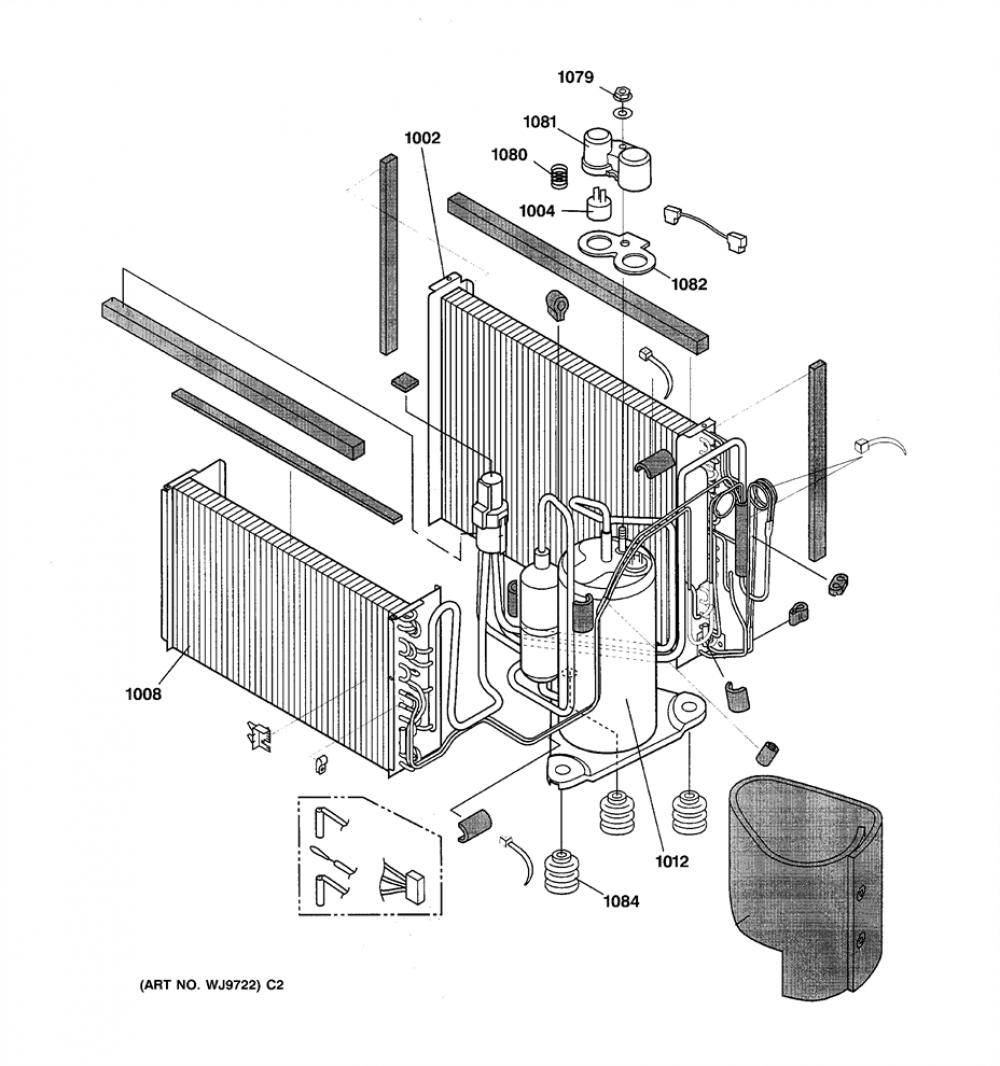 1079
1081
1002
1080
1004
1082
1008
1012
1084
(ART NO. WJ9722) C2