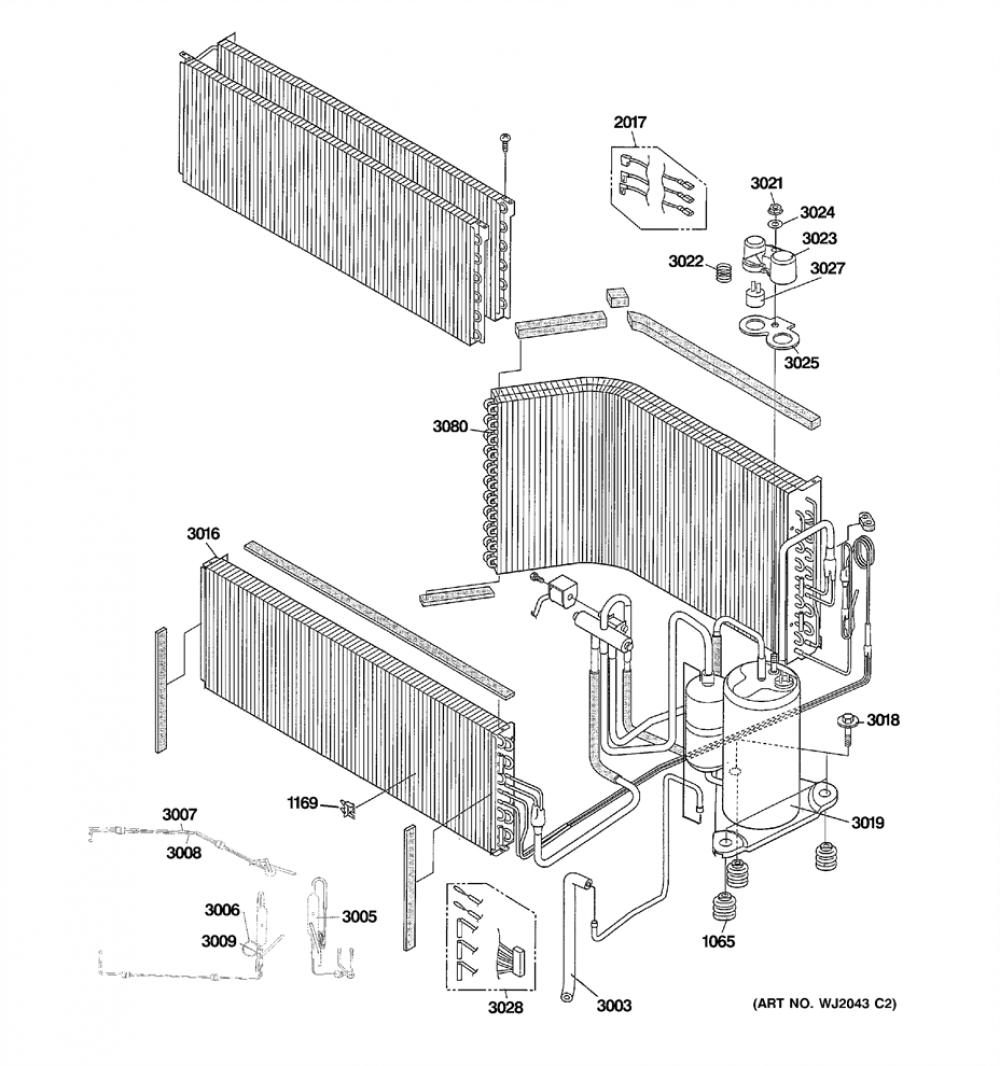 2017
3021
3024
3023
3022
3027
3025
3080
3016
3018
1169
3019
3007
3008
3006
3005
3009
1065
3028
3003
(ART NO. WJ2043 C2)