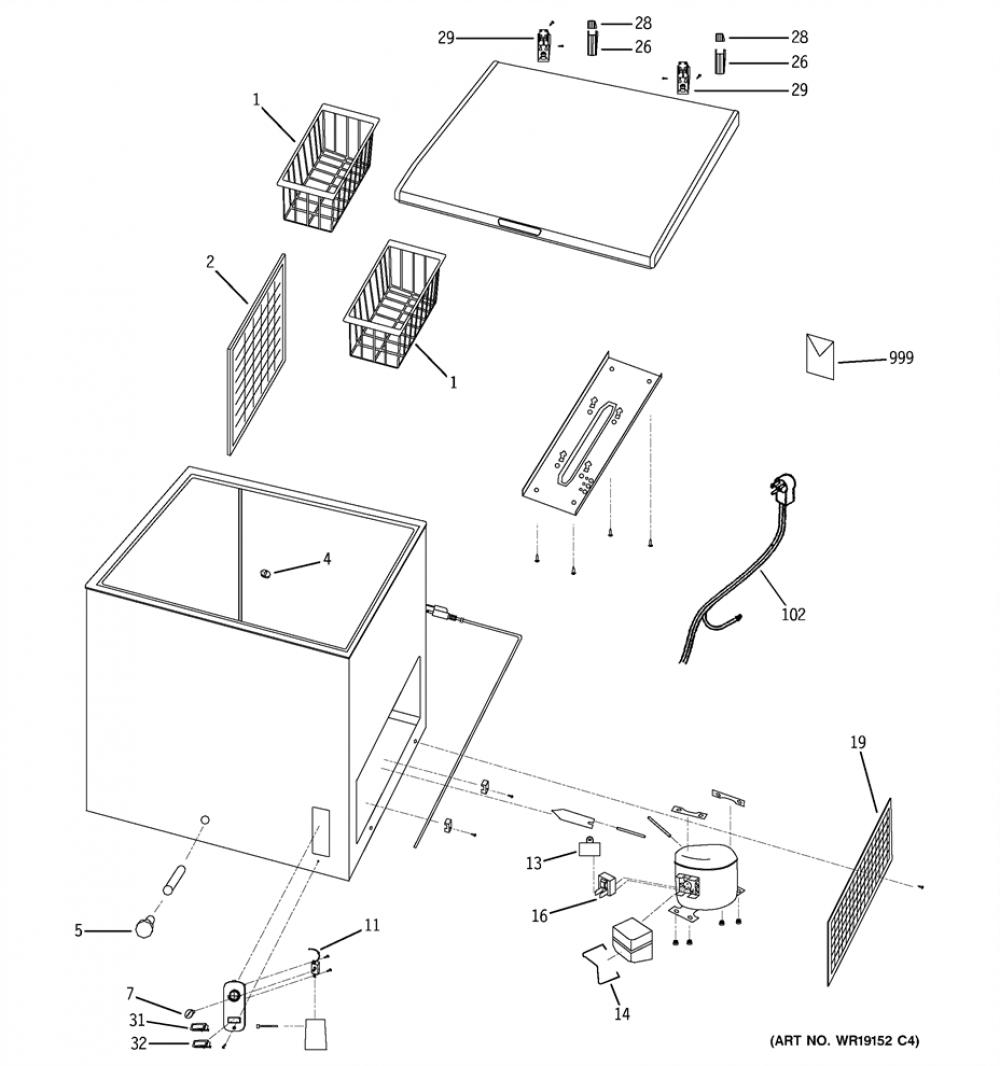 29
28
26
28
26
29
1
2
1
999
4
102
19
13
16
5
11
7
31
32
14
(ART NO. WR19152 C4)