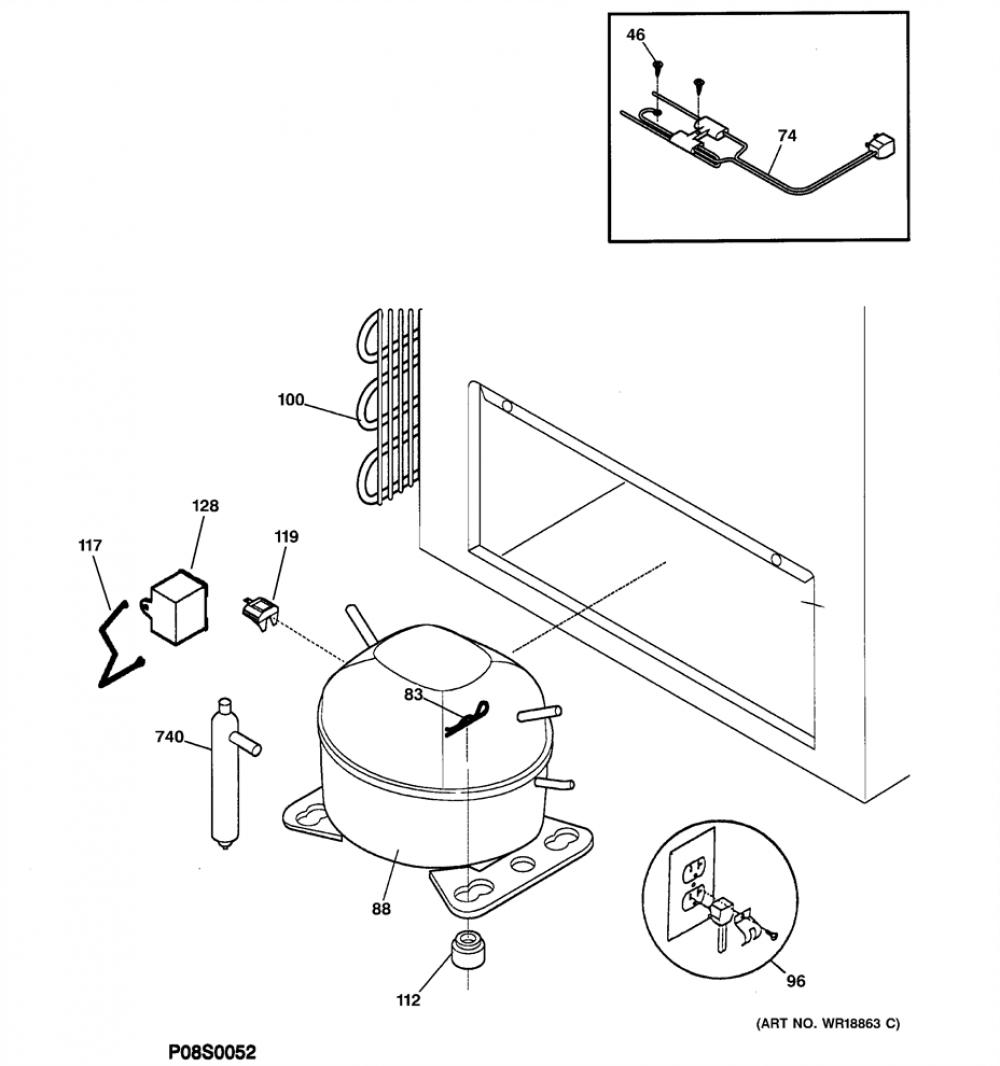 46
74
100
128
117
119
83
740
88
112
96
(ART NO. WR18863 C)
P08S0052