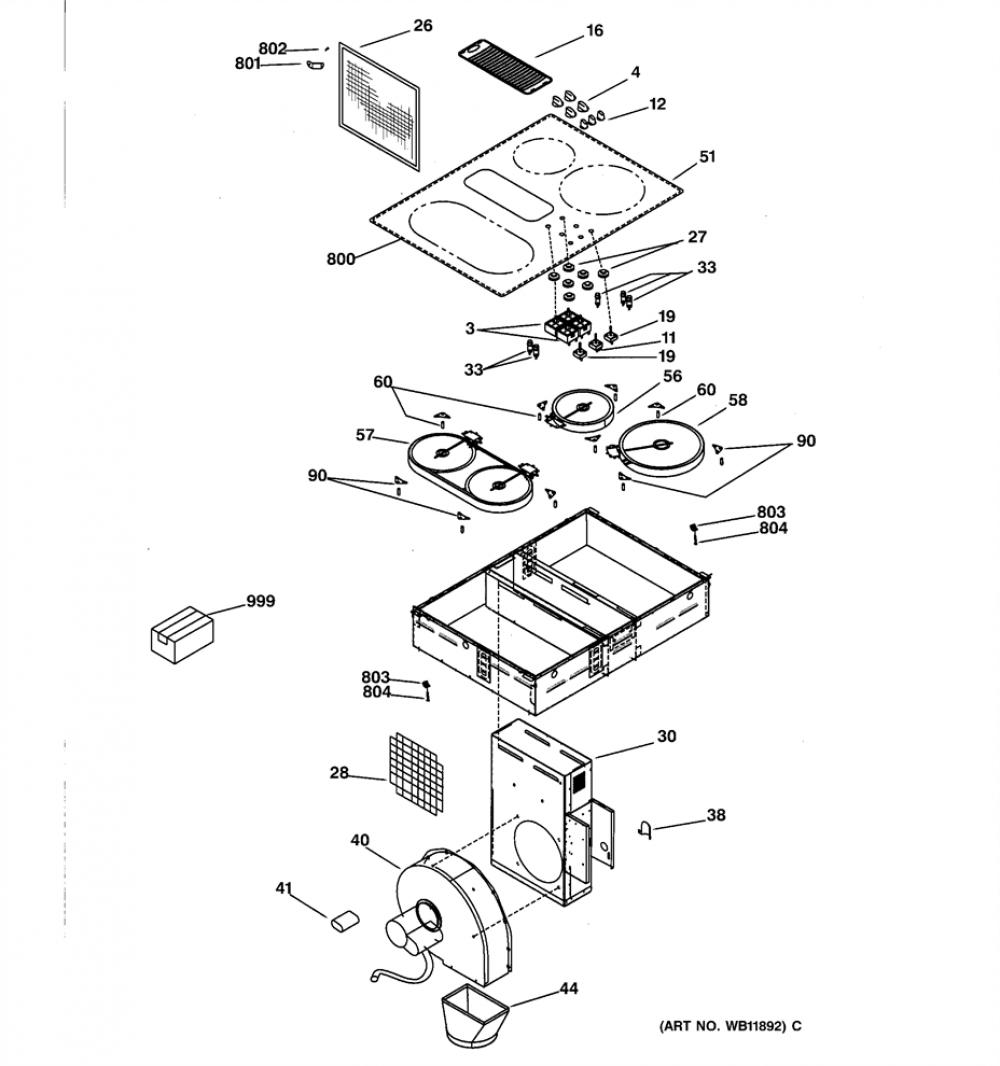 802
801
26
16
4
12
51
800
27
33
3
19
11
19
33
60
56
60
58
57
90
90
803
804
999
803
804
30
28
38
40
41
44
(ART NO. WB11892) C