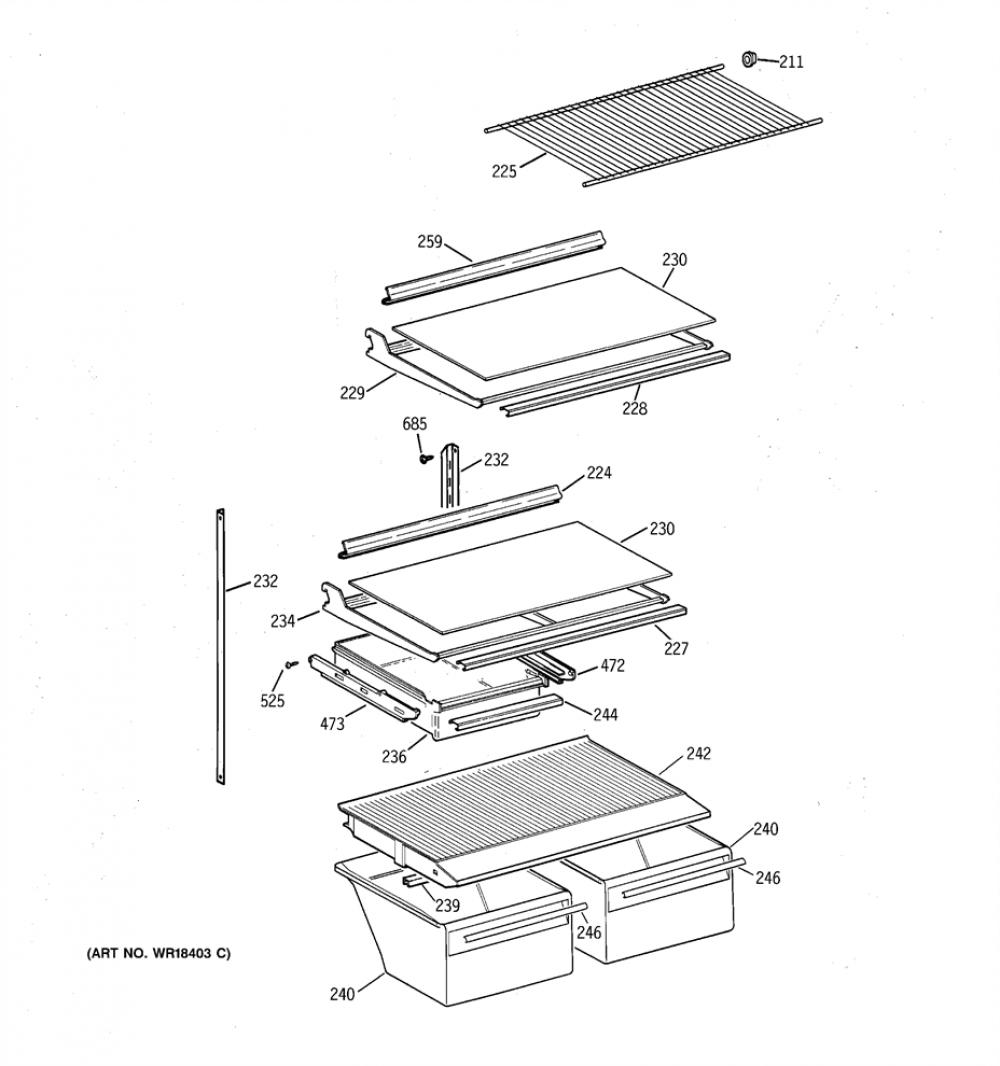 211
225
259
230
229
228
685
232
224
230
232
234
227
472
525
473
244
236
242
240
246
239
246
(ART NO. WR18403 C)
240