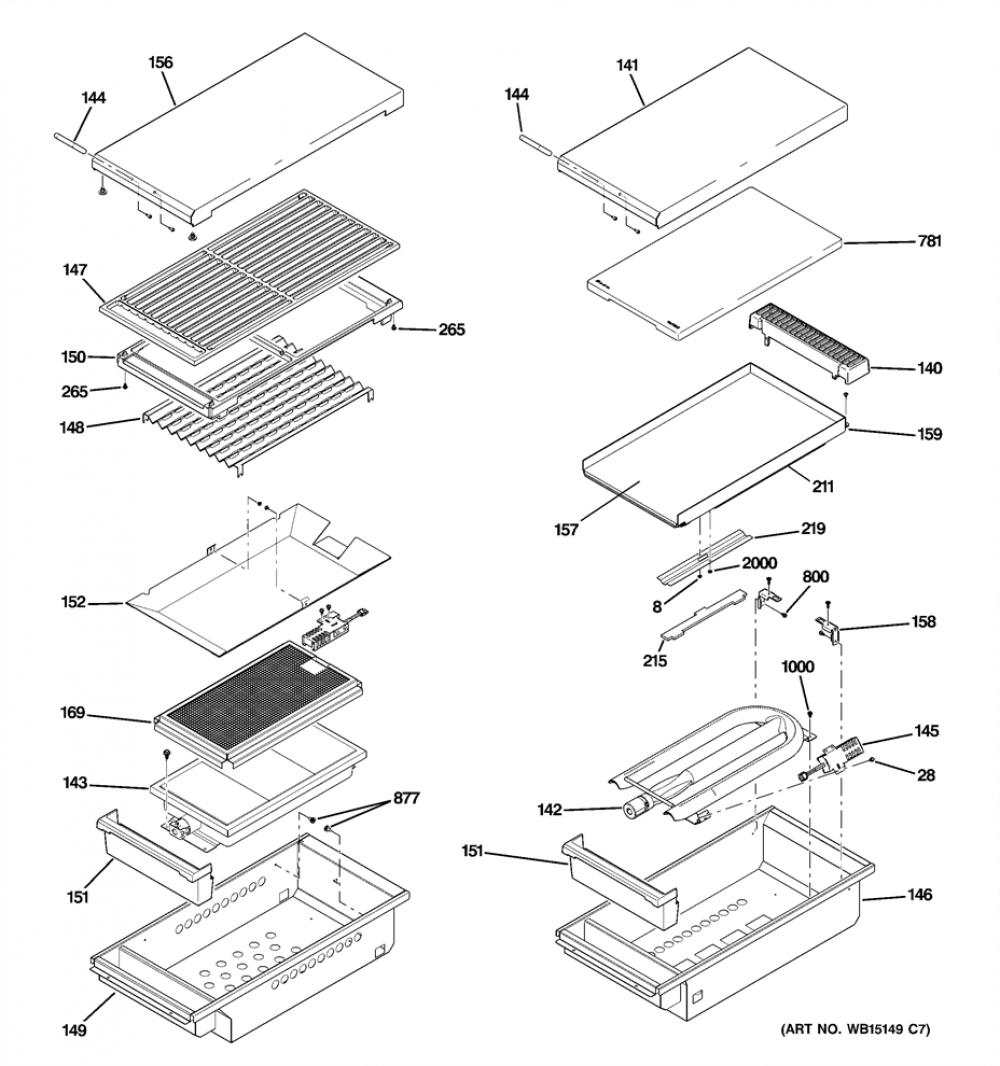 156
144
147
265
150
265
148
152
169
143
877
151
149
141
144
781
140
159
211
157
219
2000
8
800
158
215
1000
145
28
142
151
146
(ART NO. WB15149 C7)