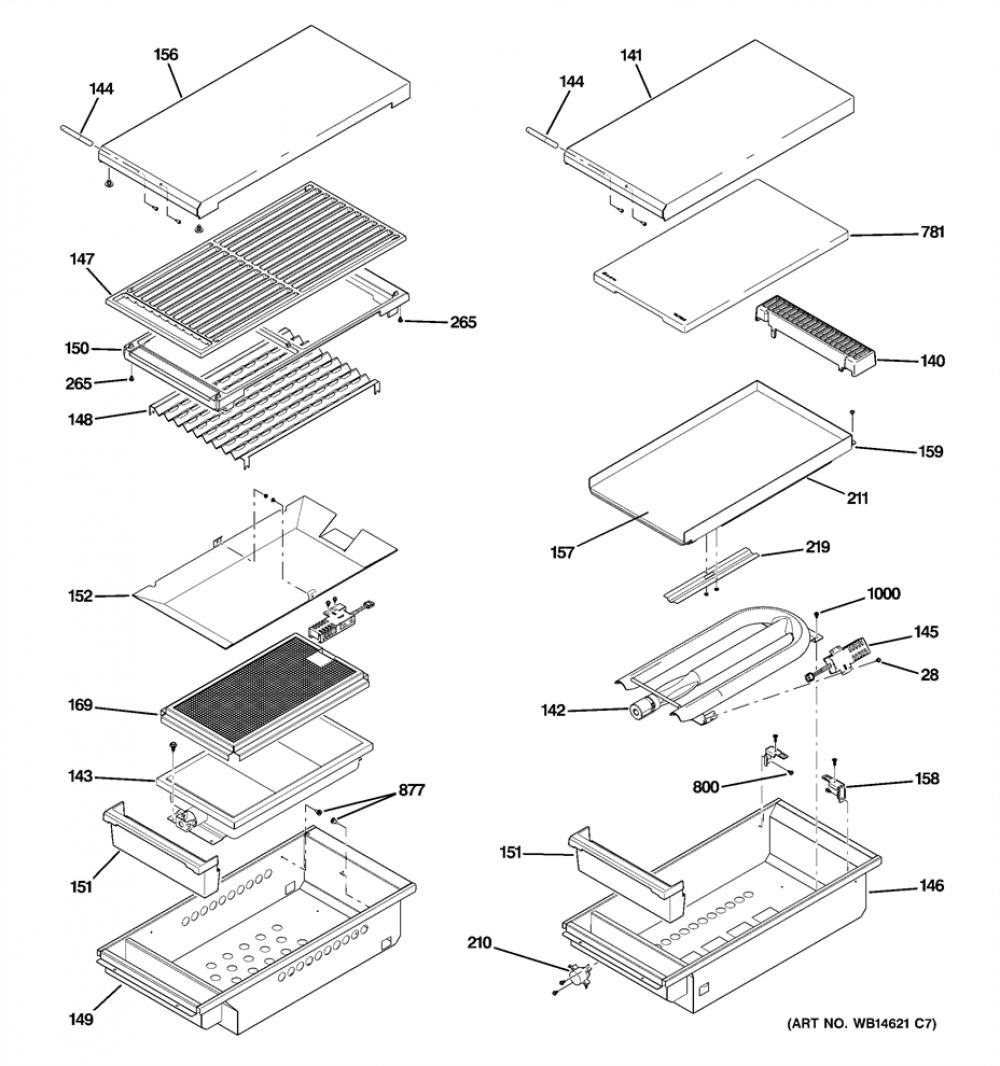 156
144
147
265
150
265
148
152
169
143
877
151
149
141
144
781
140
159
211
157
219
1000
145
28
142
800
158
151
146
210
(ART NO. WB14621 C7)