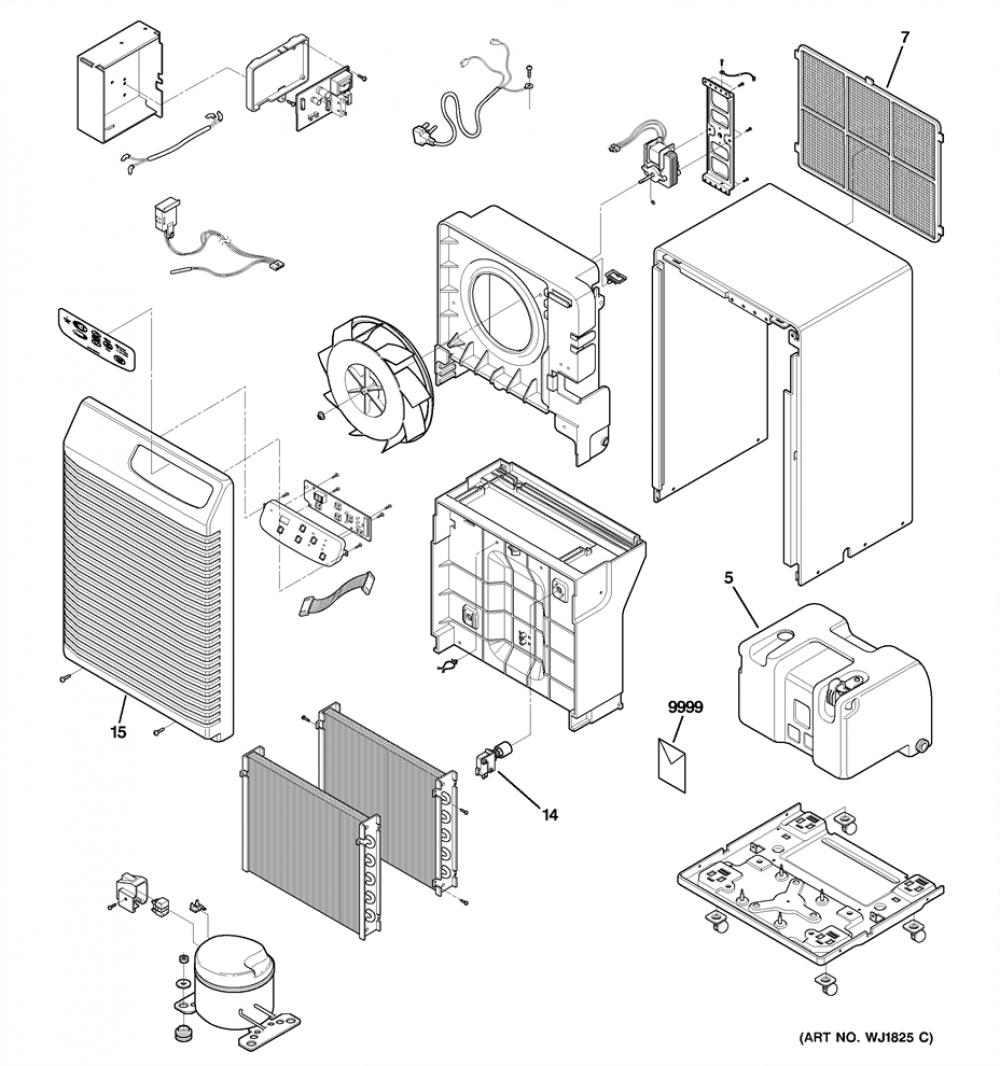 7

5

9999

15

14

(ART NO. WJ1825 C)