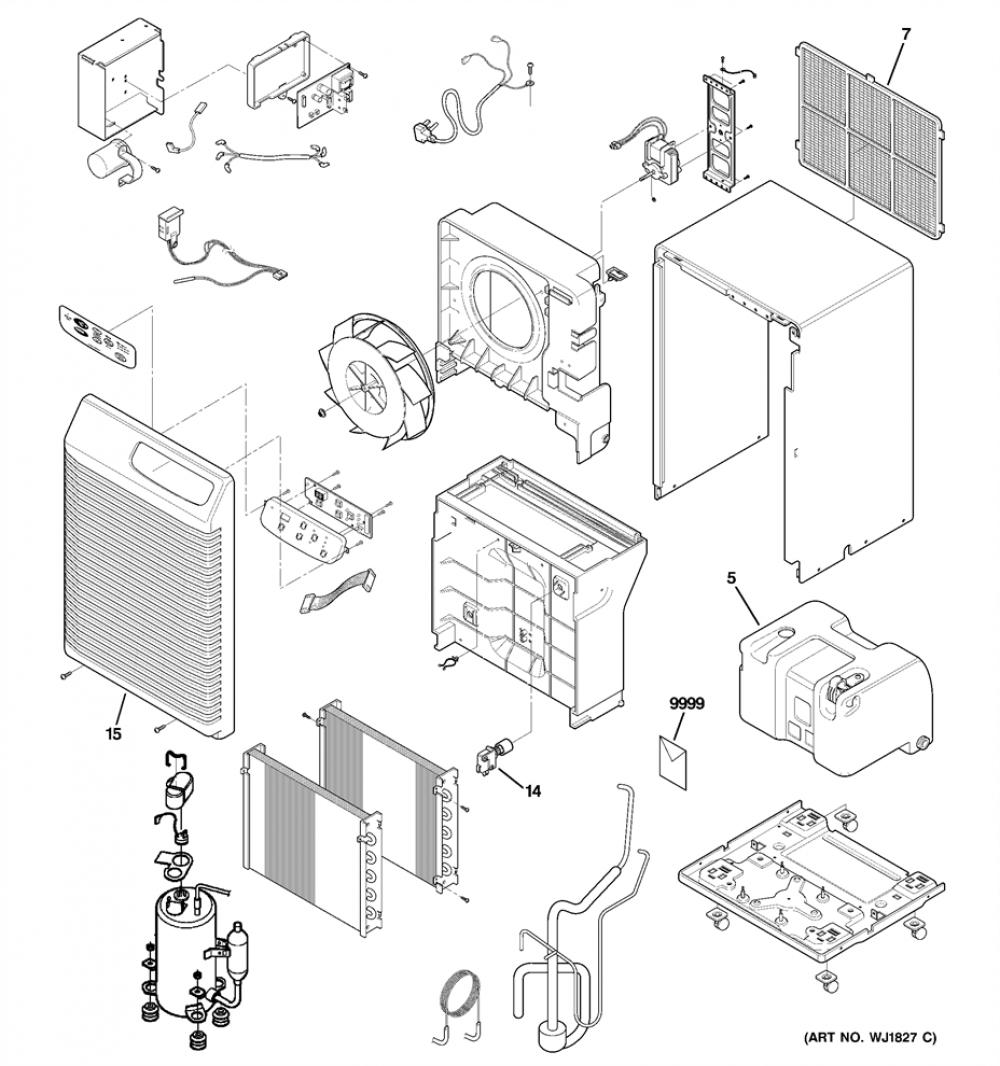 7

5

9999

15

14

(ART NO. WJ1827 C)