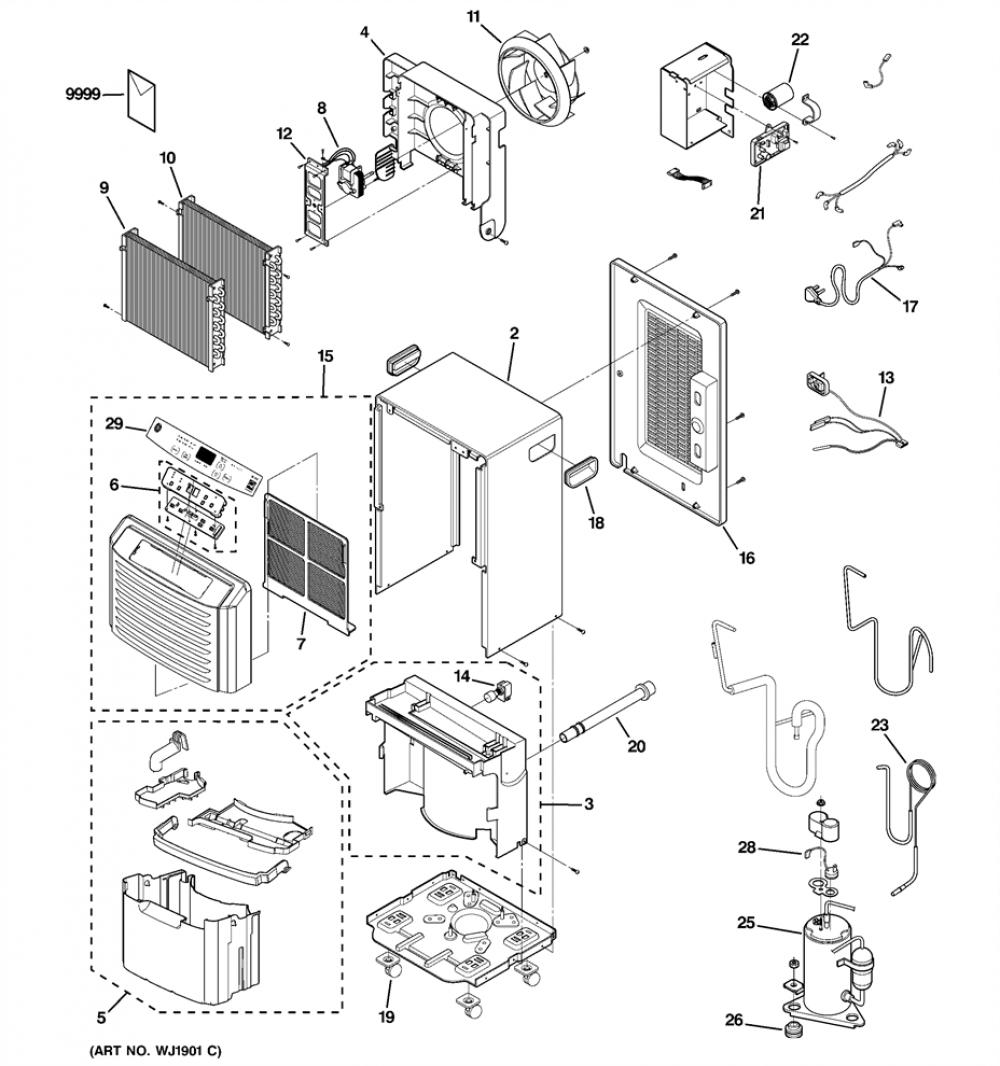 9999
4
11
22
8
12
10
9
21
17
15
2
13
29
6
18
16
7
14
20
23
3
28
25
5
19
26
(ART NO. WJ1901 C)