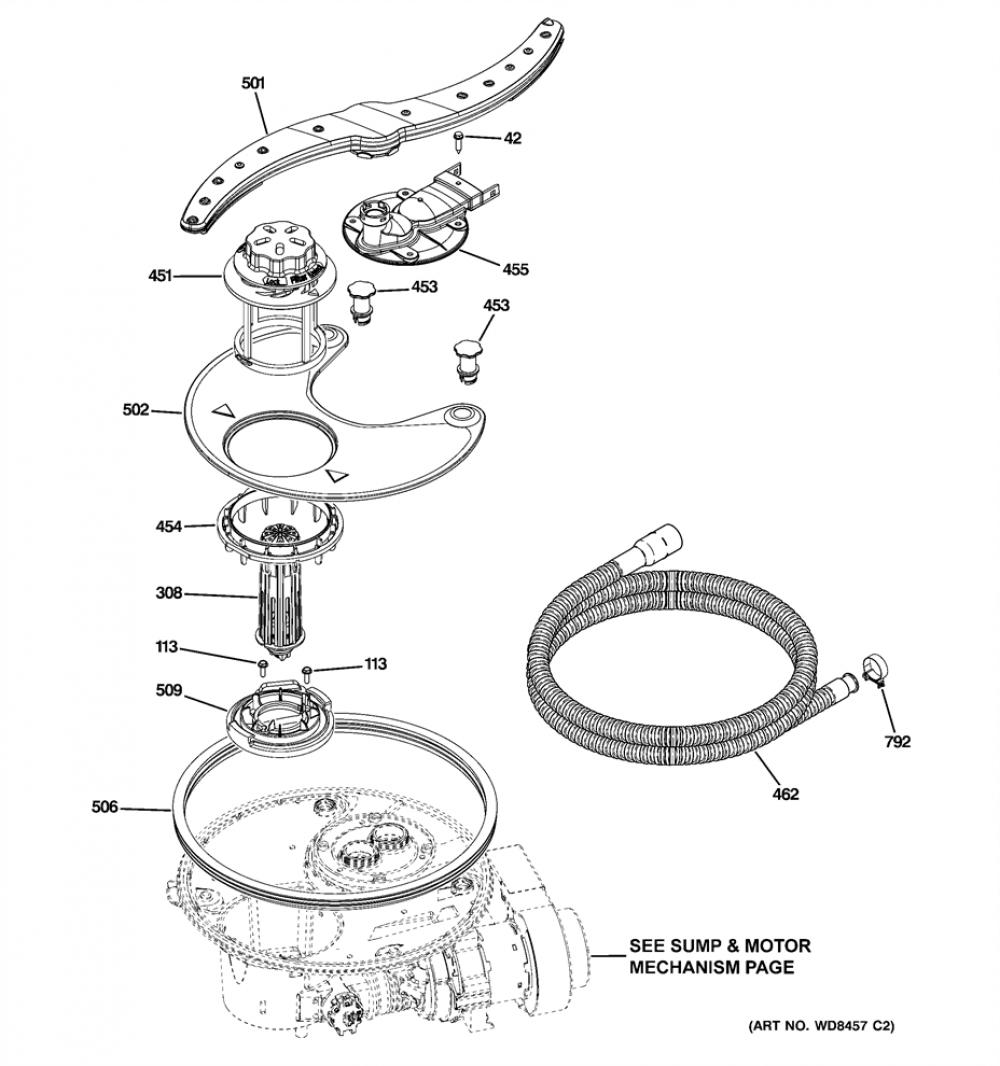 501
42
455
451
453
453
502
454
308
113
113
509
506
792
462
SEE SUMP & MOTOR MECHANISM PAGE
(ART NO. WD8457 C2)