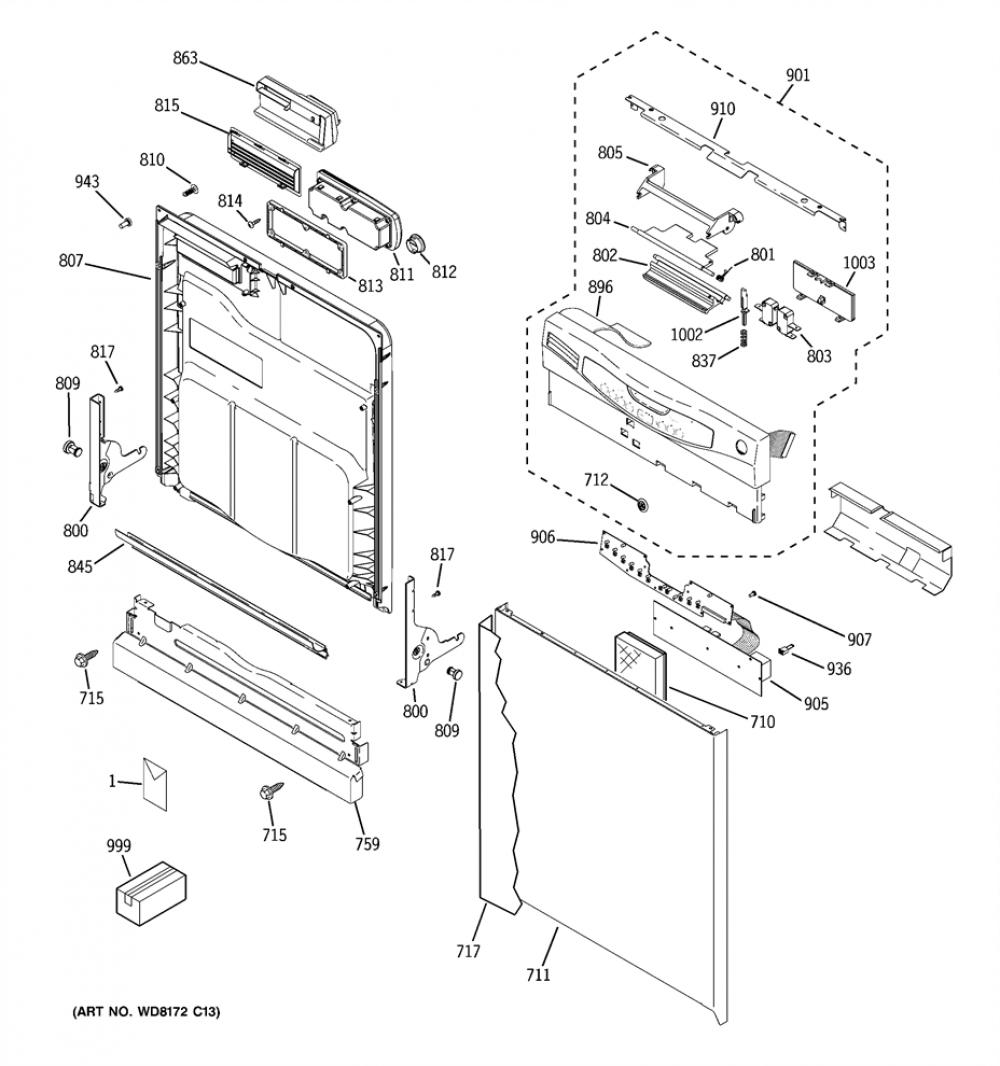 863
815
810
943
814
807
813
811
812
817
809
800
845
715
1
999
715
759
817
800
809
901
910
805
804
802
801
1003
896
1002
837
803
712
906
907
936
905
710
717
711

(ART NO. WD8172 C13)