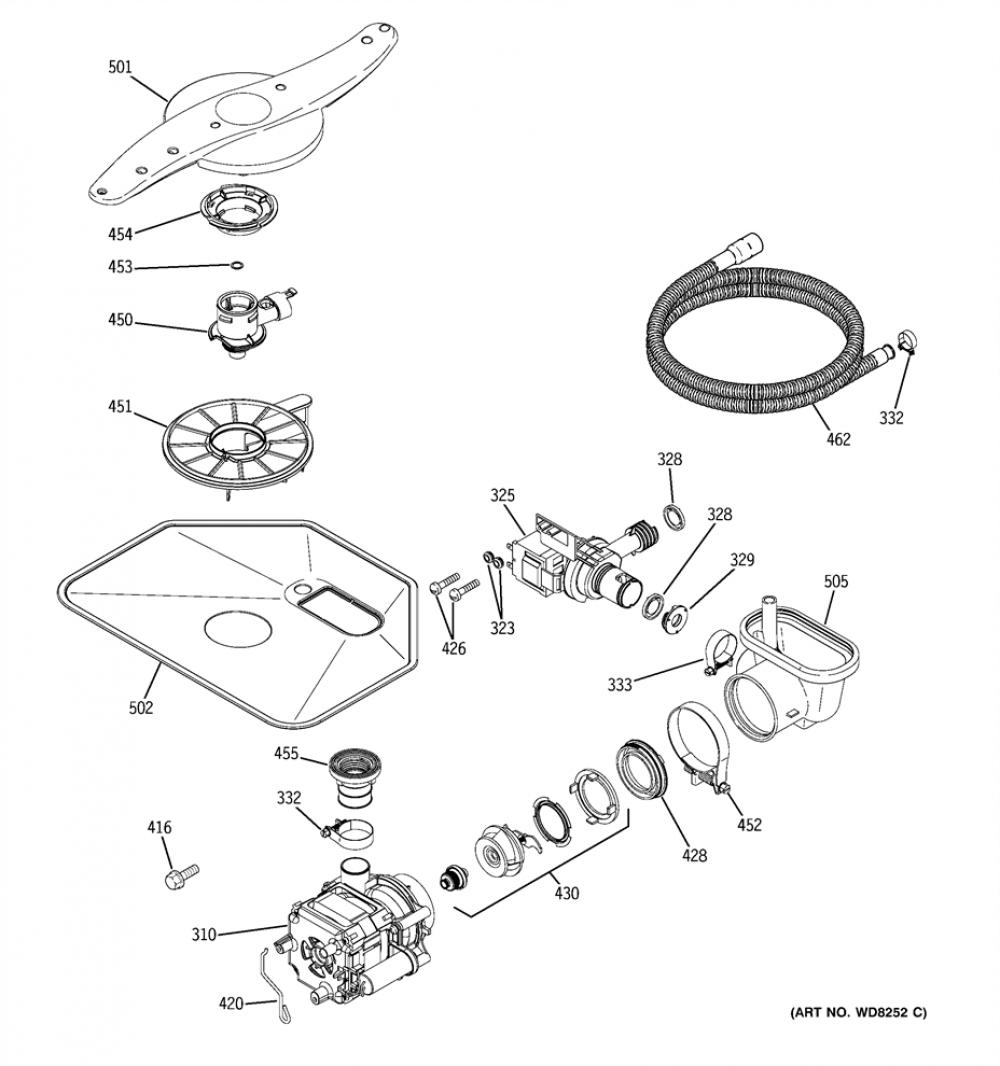 501
454
453
450
451
462
332
328
325
328
329
505
426
323
333
502
455
332
416
452
428
430
310
420
(ART NO. WD8252 C)