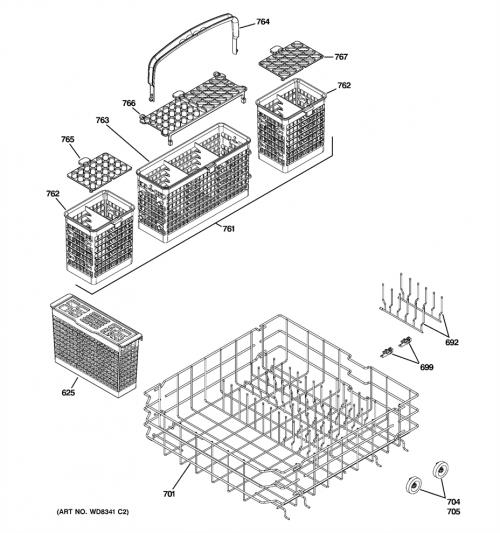 764

767

762

766

763

765

762

761

692

699

625

701

704
705

(ART NO. WD8341 C2)