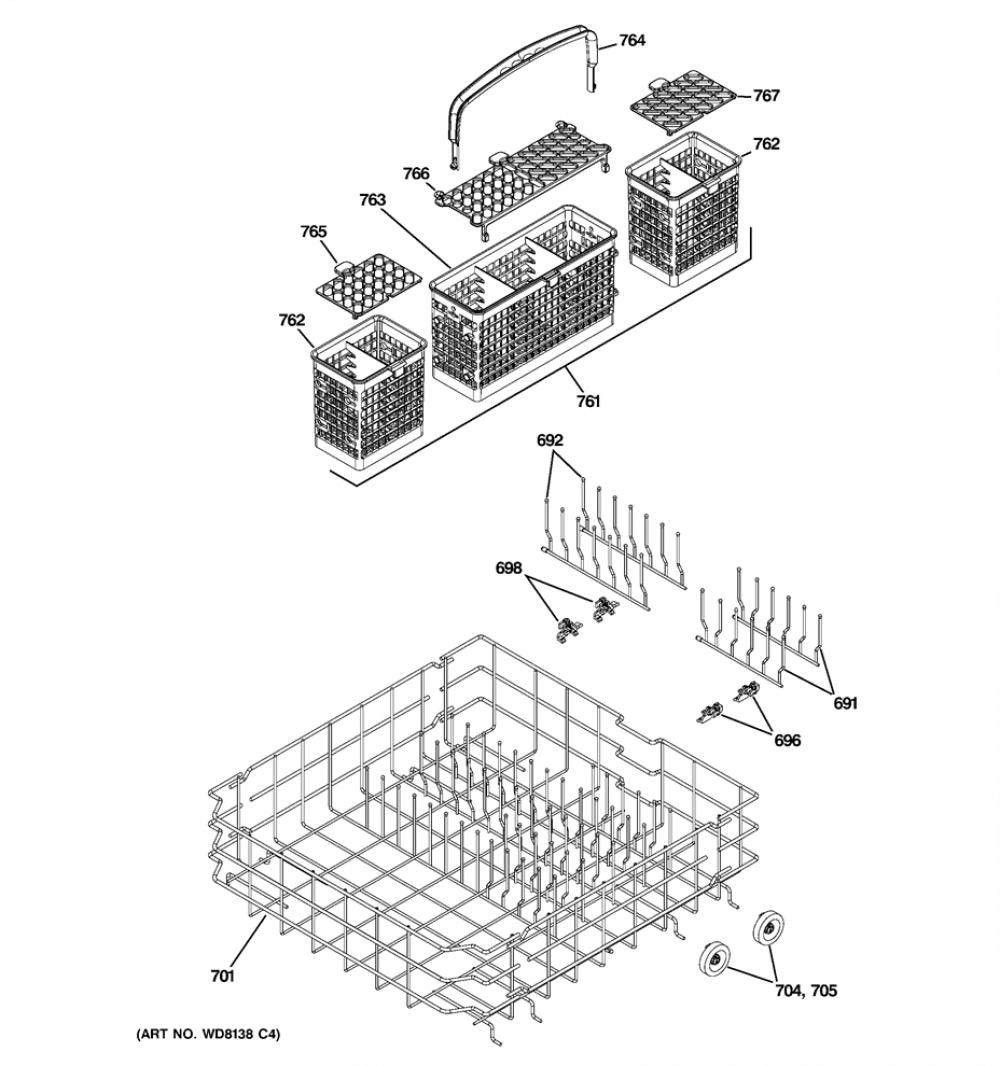 764
767
762
766
763
765
762
761
692
698
691
696
701
704, 705
(ART NO. WD8138 C4)