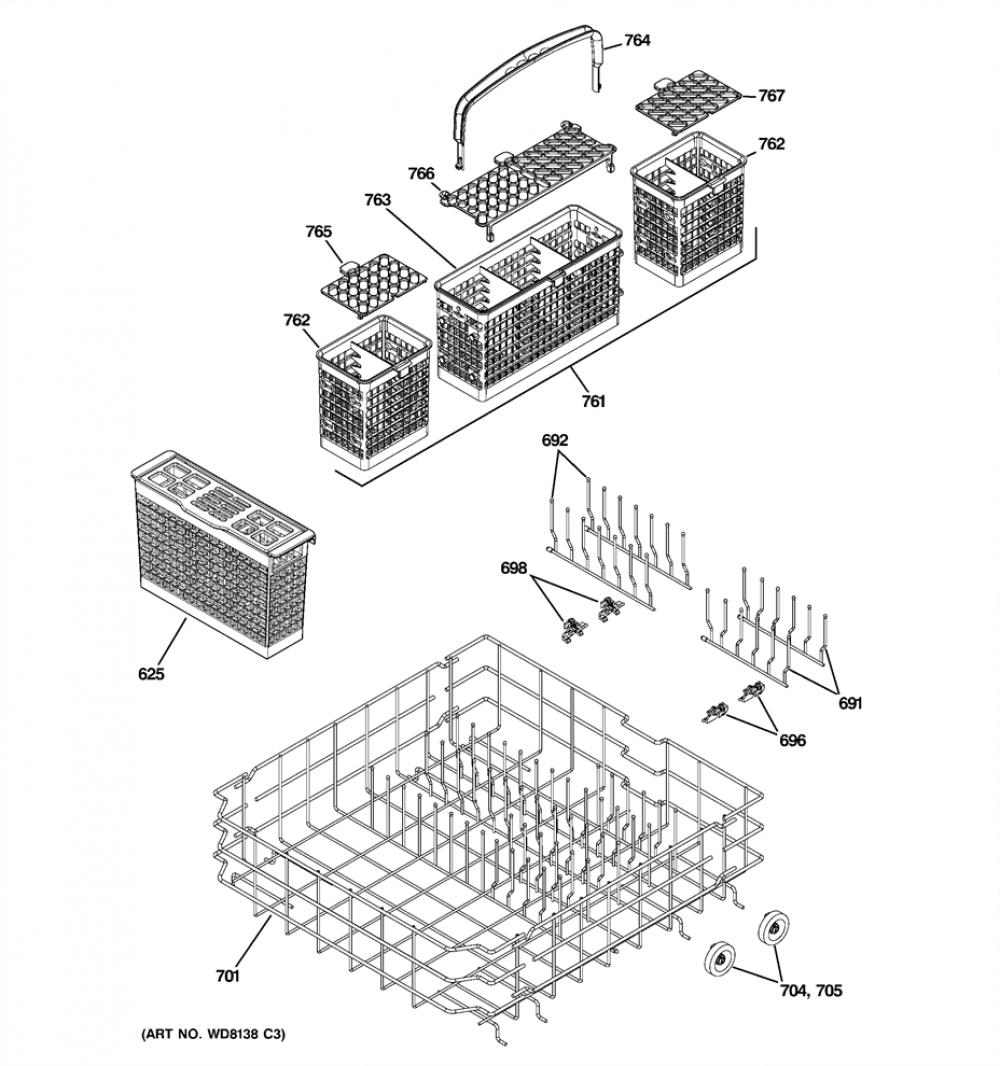 764
767
762
766
763
765
762
761
692
698
625
691
696
701
704, 705
(ART NO. WD8138 C3)