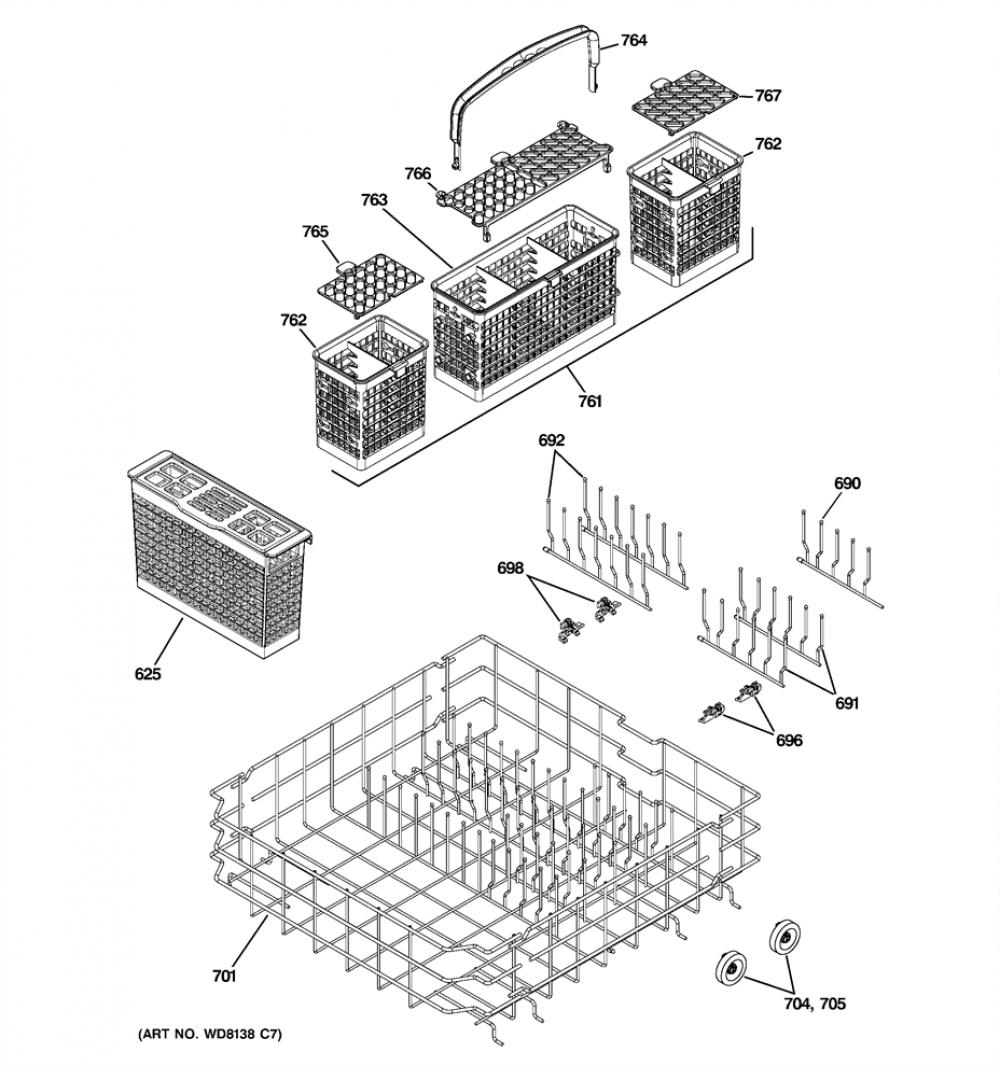 764
767
762
766
763
765
762
761
692
690
698
625
691
696
701
704, 705
(ART NO. WD8138 C7)