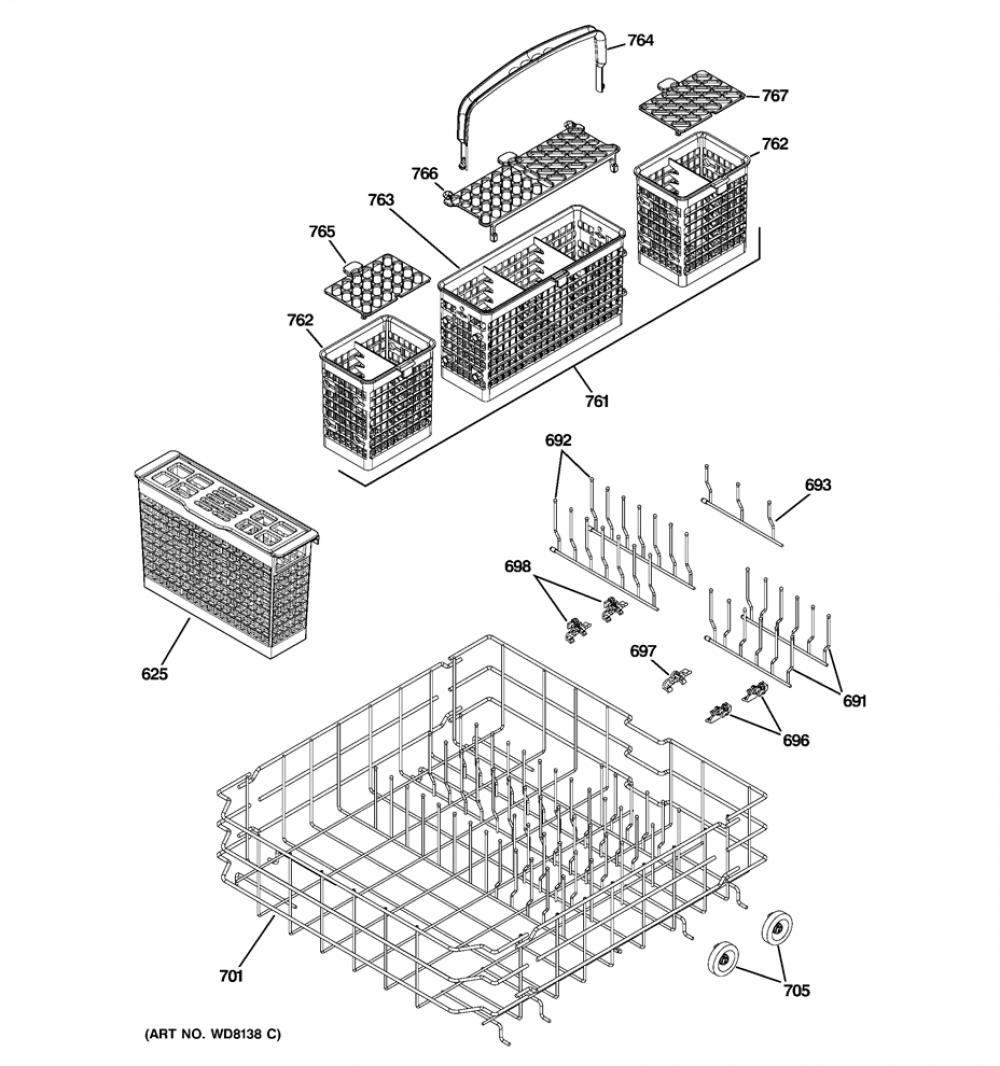 764
767
762
766
763
765
762
761
692
693
698
625
697
691
696
701
705
(ART NO. WD8138 C)