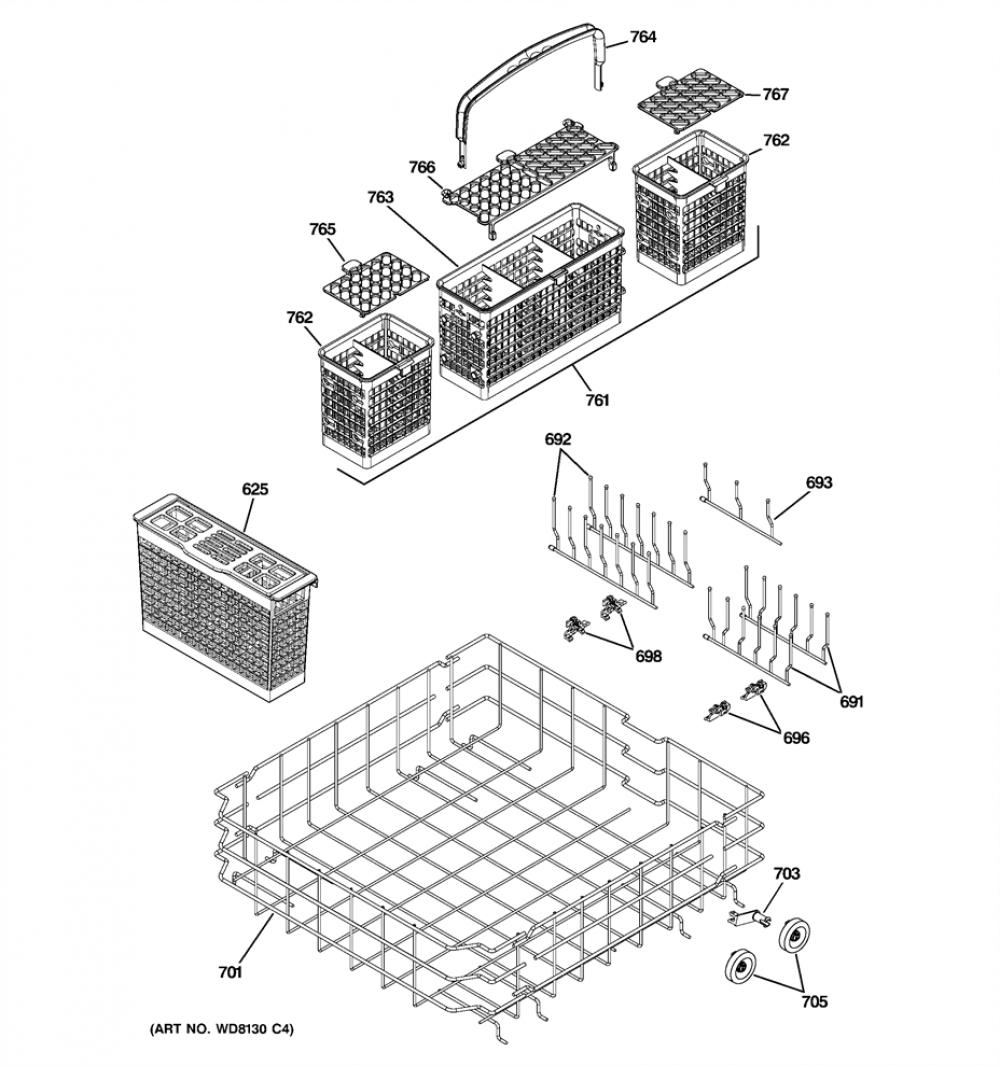 764
767
762
766
763
765
762
761
692
693
625
698
691
696
703
701
705
(ART NO. WD8130 C4)