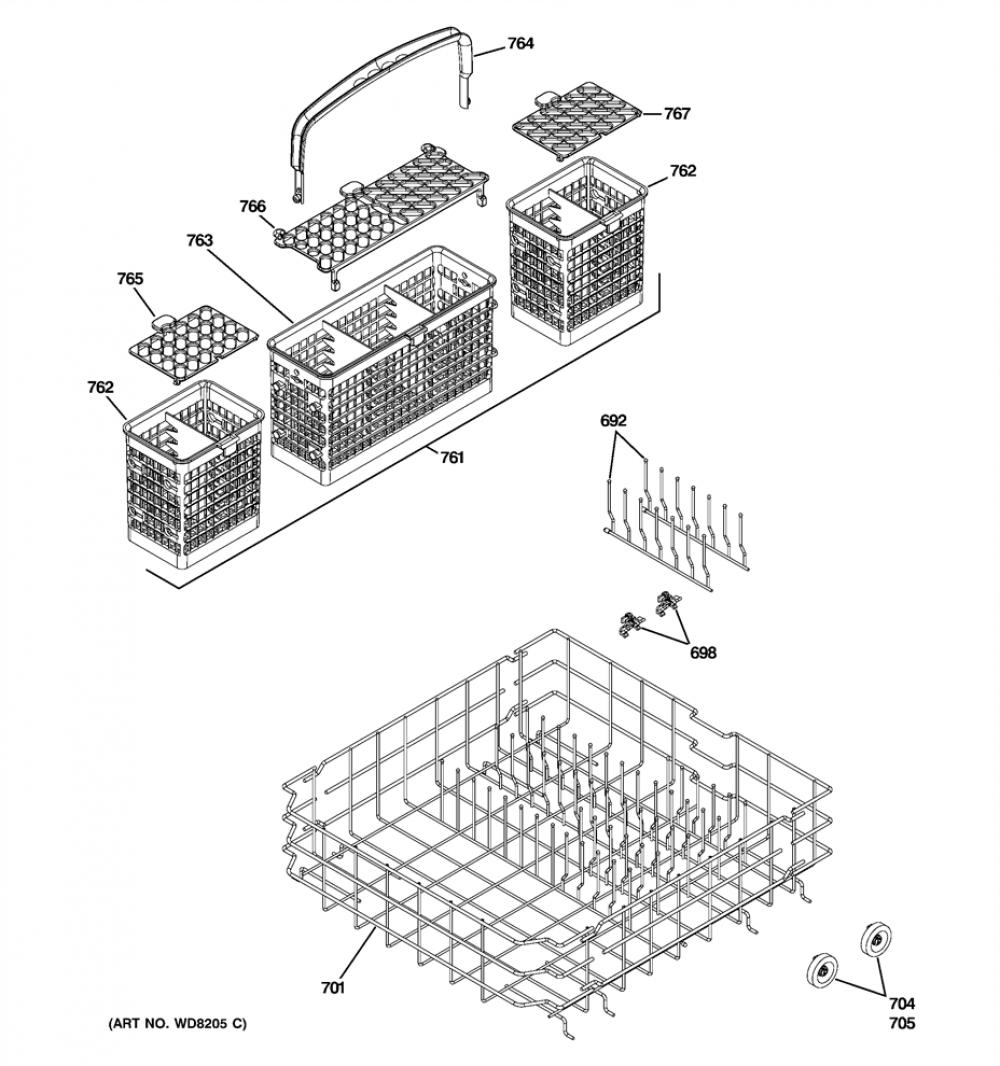 764

767

762

766

763

765

762

761

692

698

701

704
705

(ART NO. WD8205 C)