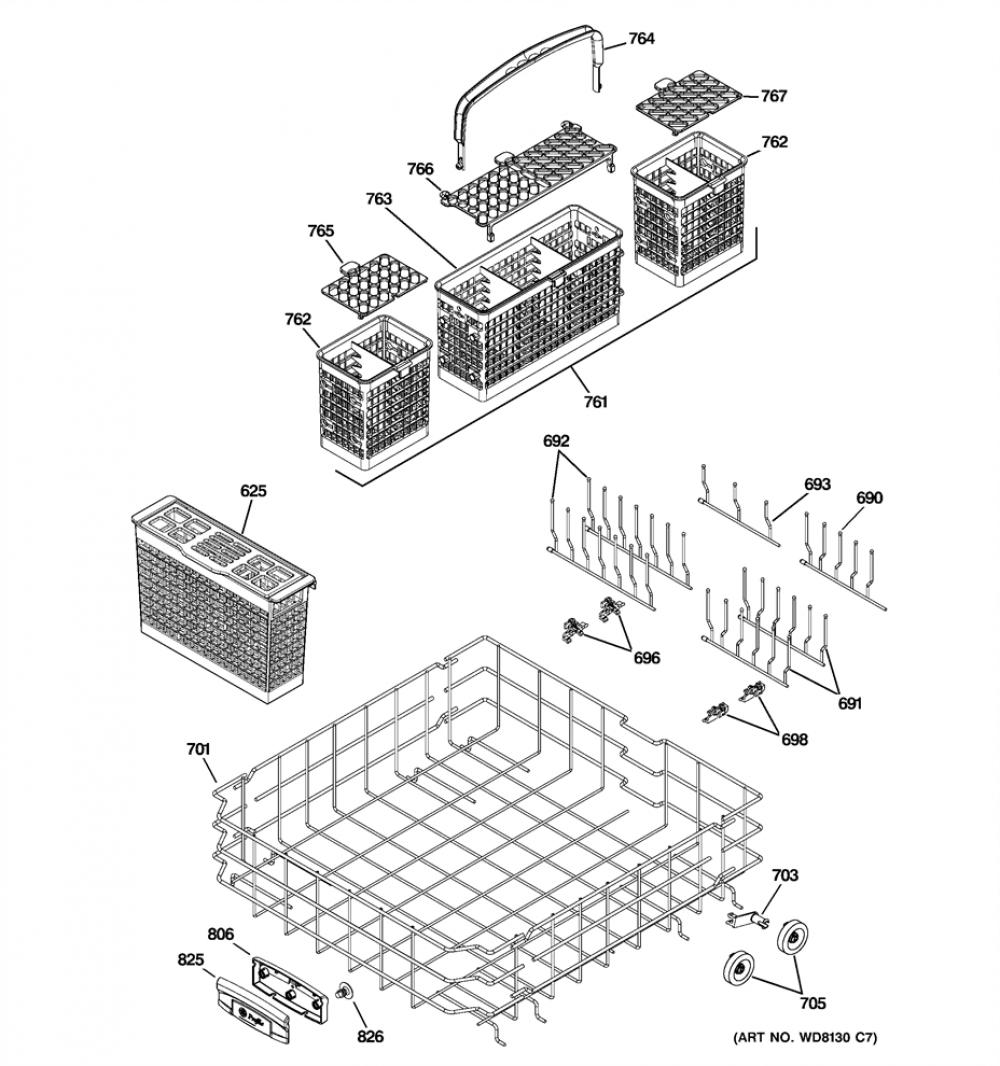 764
767
762
766
763
765
762
761
692
693
690
625
696
691
698
701
703
806
825
826
705
(ART NO. WD8130 C7)