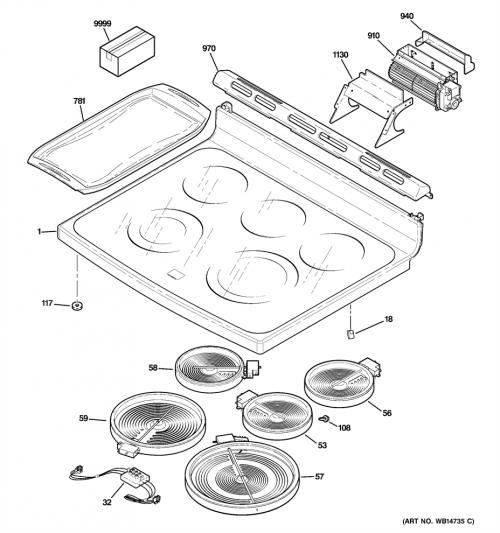 9999
940
910
970
1130
781
1
117
18
58
56
59
108
53
57
32
(ART NO. WB14735 C)