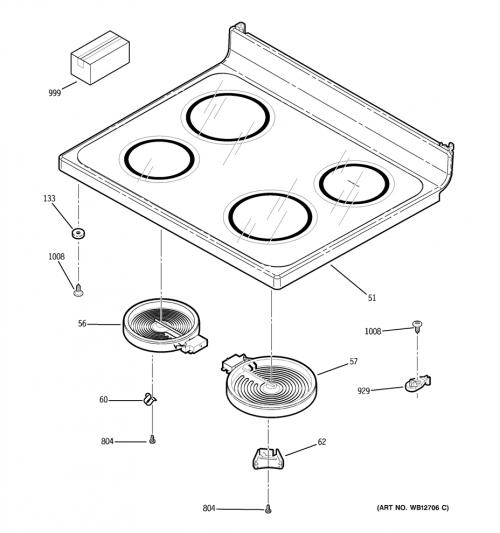 999

133

1008

51

56

1008

57

929

60

804

62

804

(ART NO. WB12706 C)